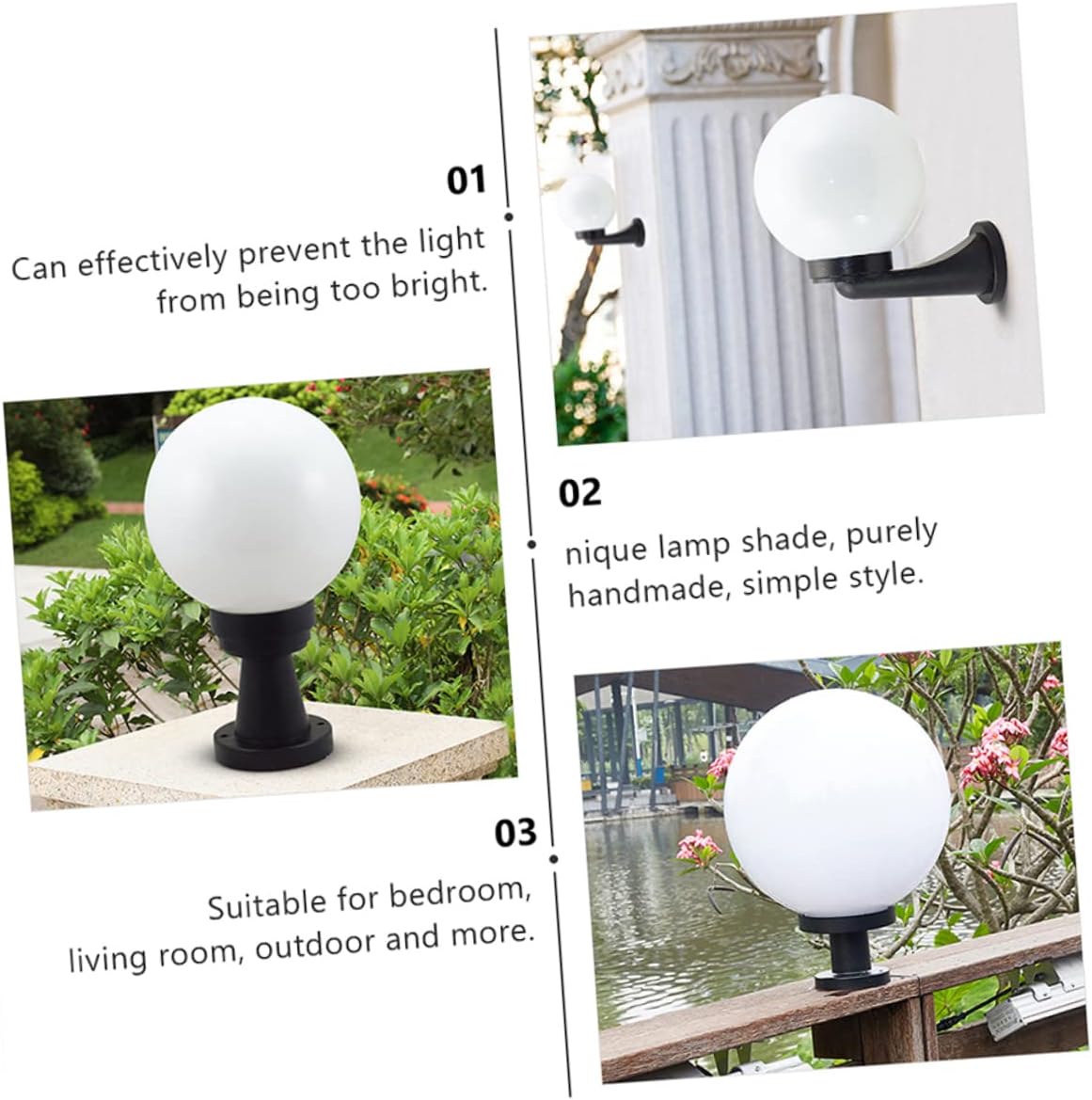 01

Can effectively prevent the light from being too bright.

02

nique lamp shade, purely handmade, simple style.

03

Suitable for bedroom, living room, outdoor and more.