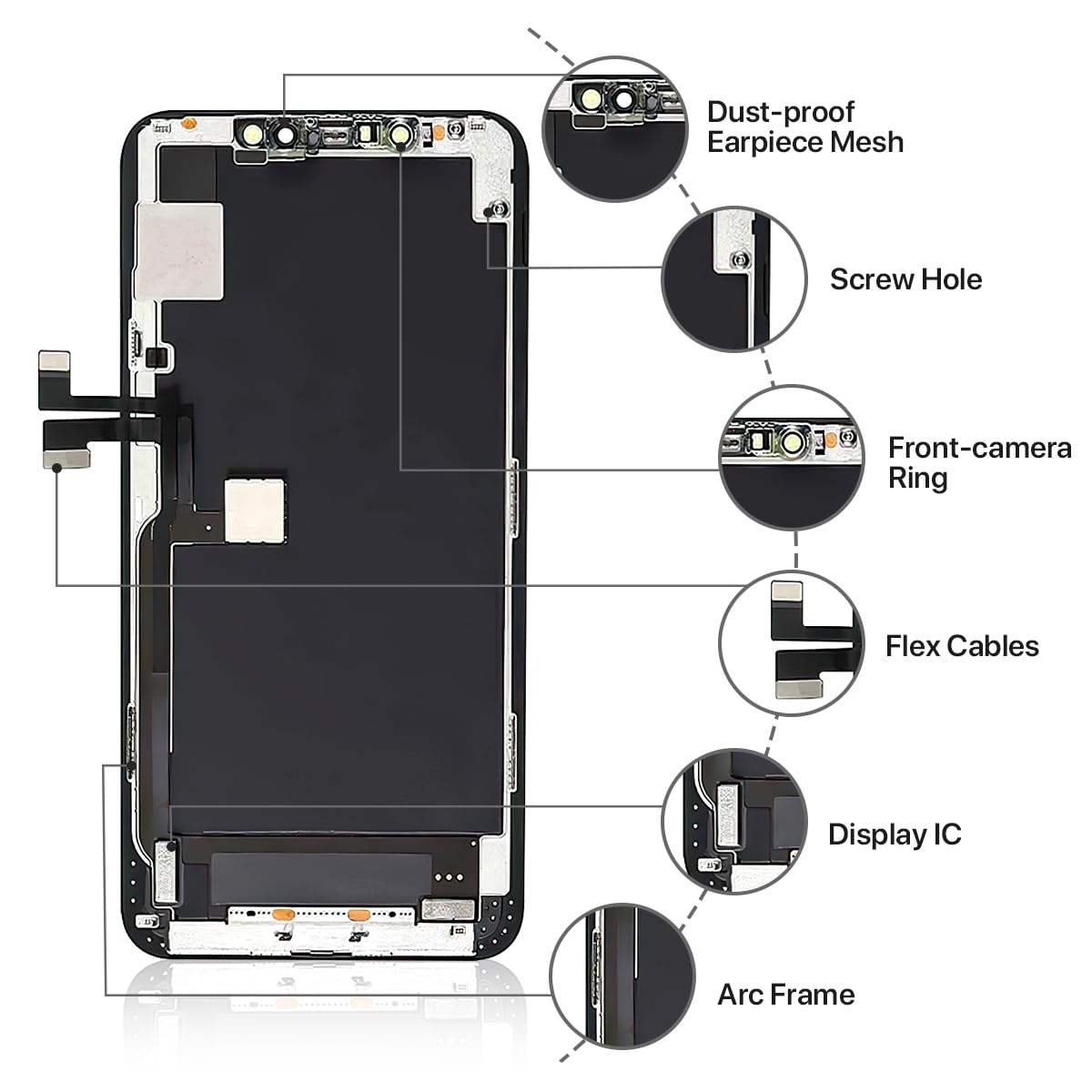 Dust-proof Earpiece Mesh

Screw Hole

Front-camera Ring

Flex Cables

Display IC

Arc Frame