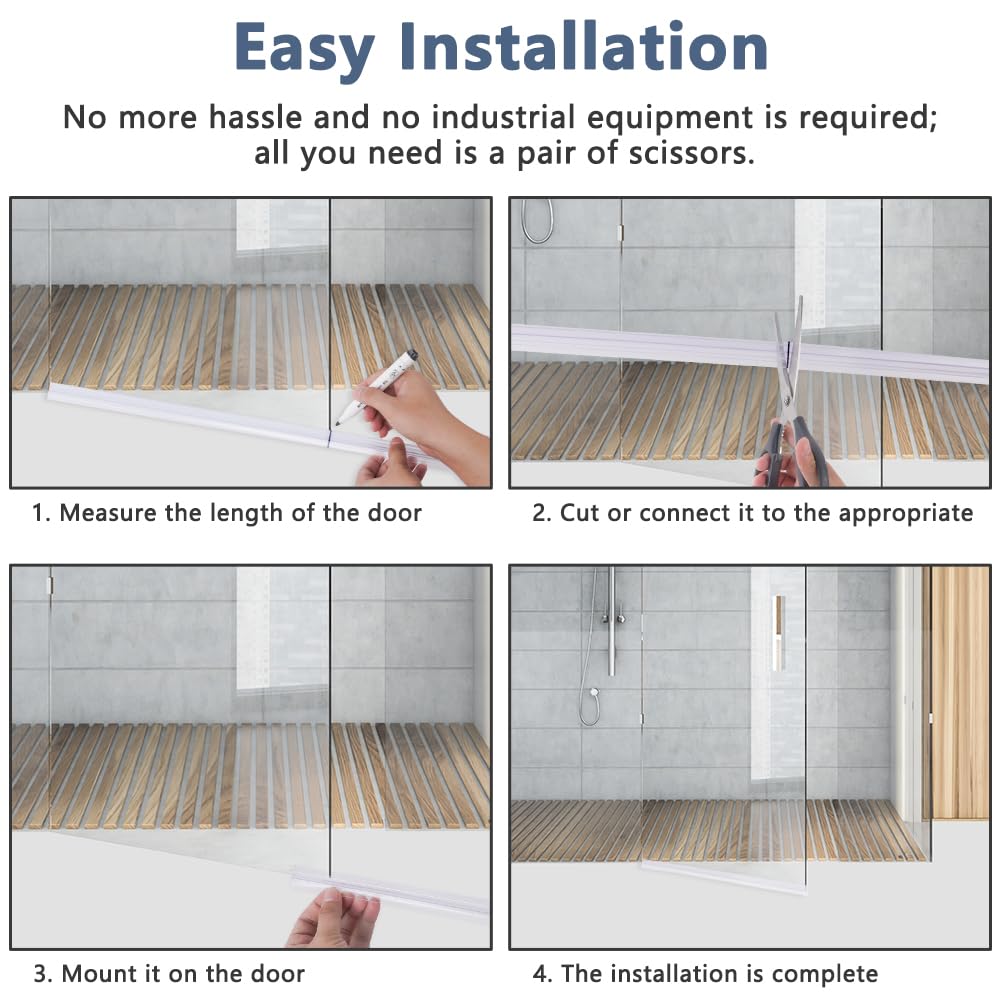 Easy Installation

No more hassle and no industrial equipment is required; all you need is a pair of scissors.

1. Measure the length of the door

2. Cut or connect it to the appropriate

3. Mount it on the door

4. The installation is complete