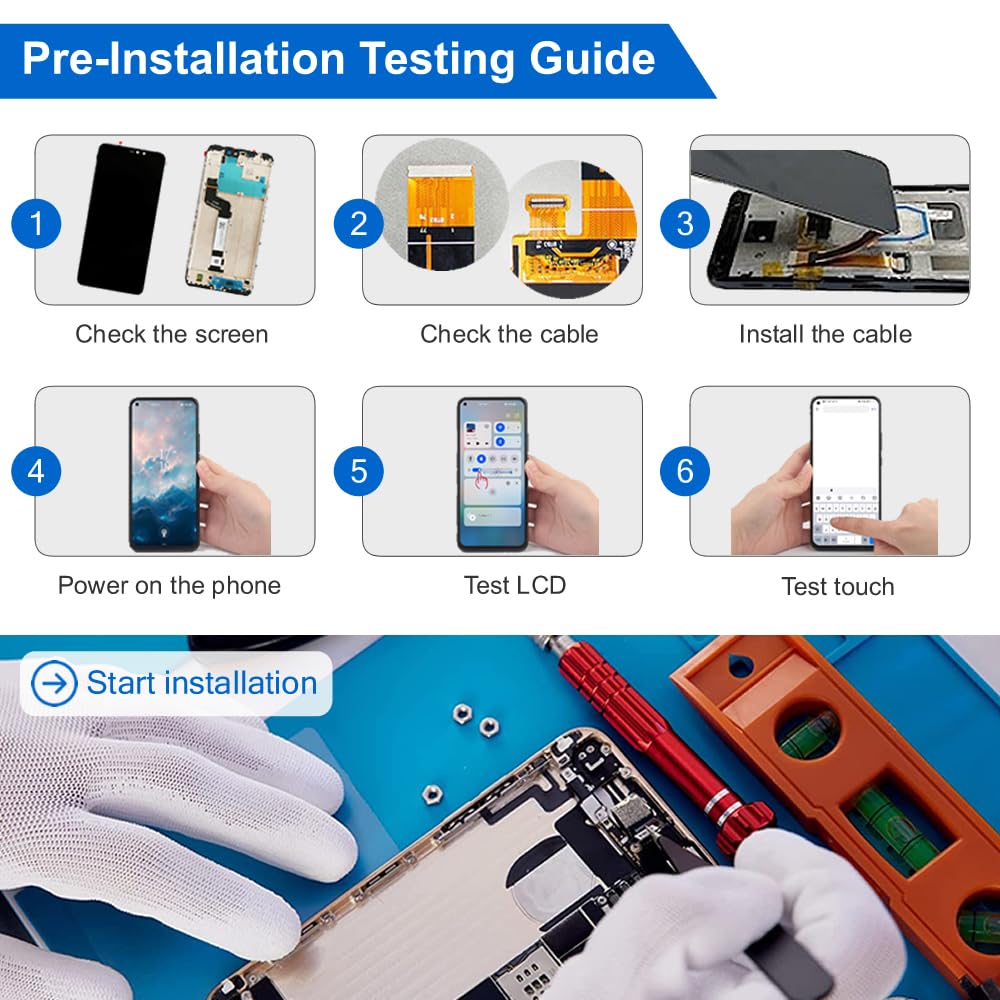 Pre-Installation Testing Guide

1

Check the screen

2

Check the cable

3

Install the cable

4

Power on the phone

5

Test LCD

6

Test touch

Start installation