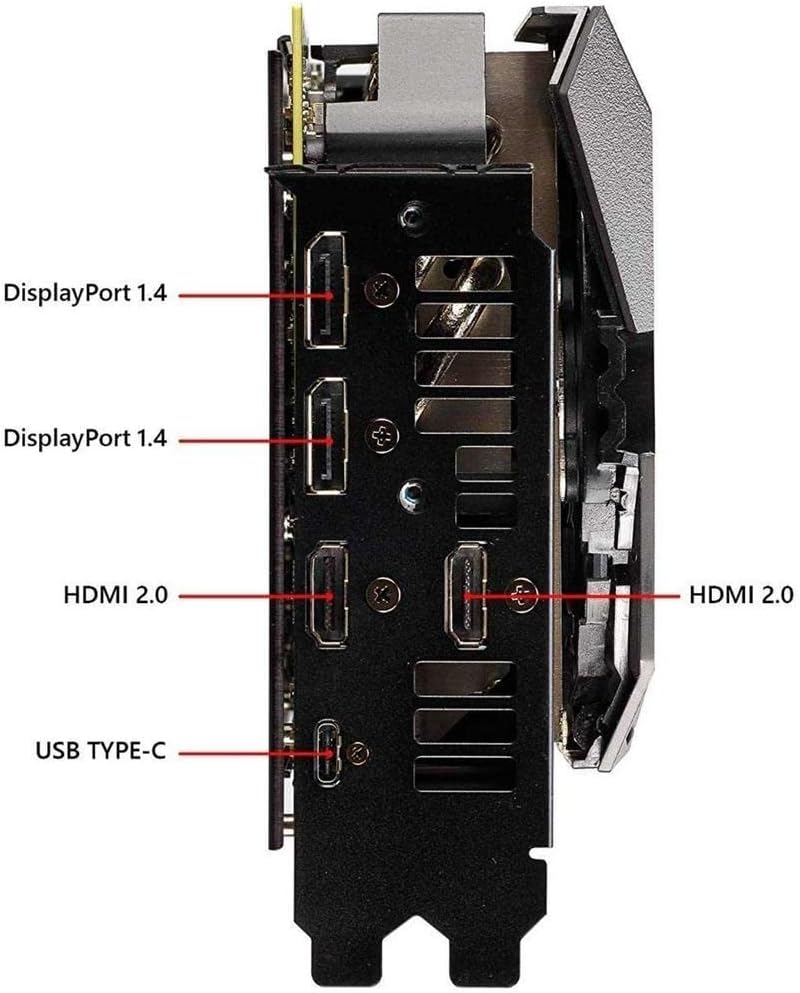 DisplayPort 1.4

DisplayPort 1.4

HDMI 2.0

HDMI 2.0

USB TYPE-C