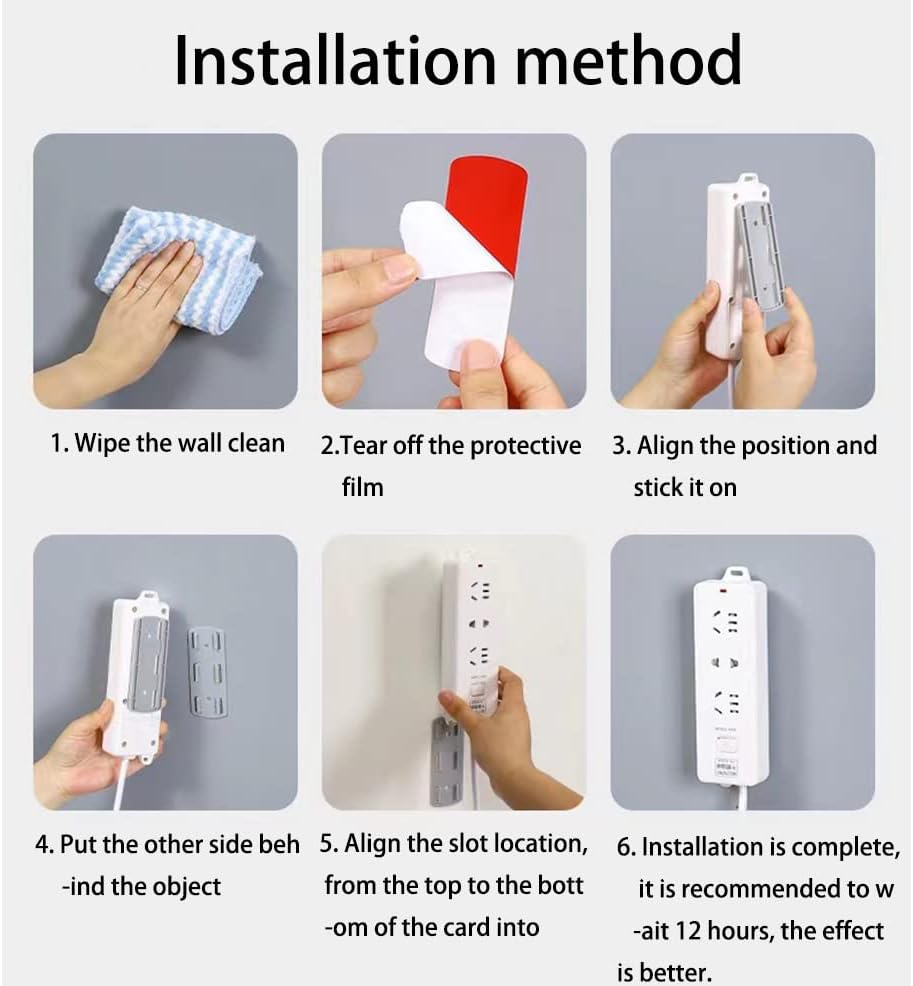 Installation method

1. Wipe the wall clean

2.Tear off the protective film

3. Align the position and stick it on

4. Put the other side beh -ind the object

5. Align the slot location, from the top to the bott -om of the card into

6. Installation is complete, it is recommended to w -ait 12 hours, the effect is better.