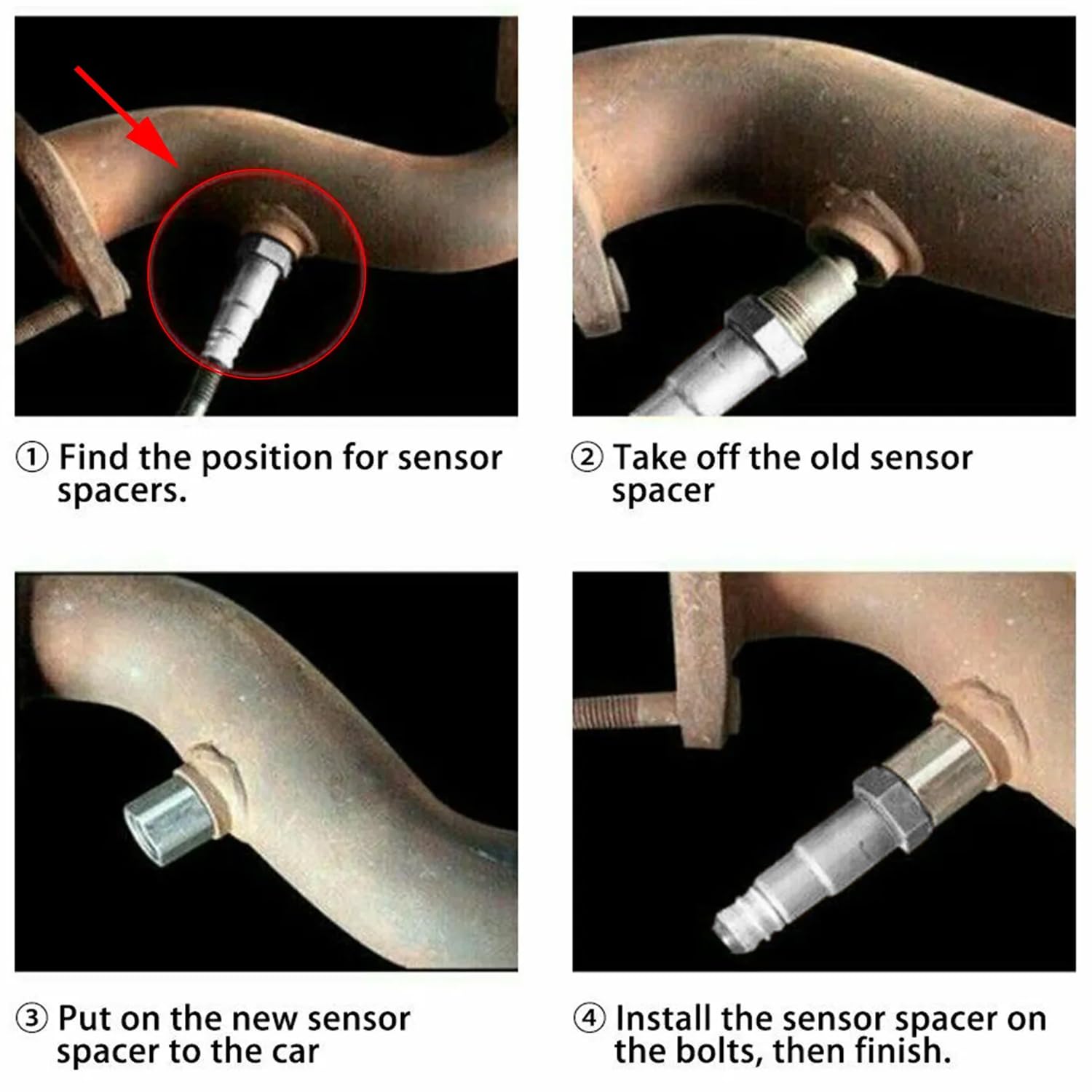 ① Find the position for sensor spacers.

② Take off the old sensor spacer

③ Put on the new sensor spacer to the car

④ Install the sensor spacer on the bolts, then finish.