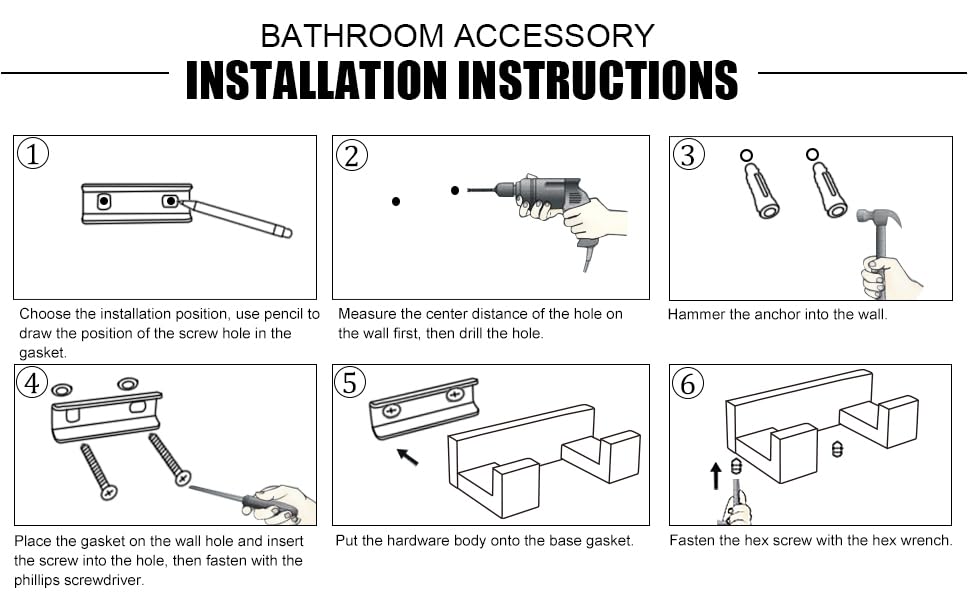 BATHROOM ACCESSORY
INSTALLATION INSTRUCTIONS

①

Choose the installation position, use pencil to draw the position of the screw hole in the gasket.

②

Measure the center distance of the hole on the wall first, then drill the hole.

③

Hammer the anchor into the wall.

④

Place the gasket on the wall hole and insert the screw into the hole, then fasten with the phillips screwdriver.

⑤

Put the hardware body onto the base gasket.

⑥

Fasten the hex screw with the hex wrench.