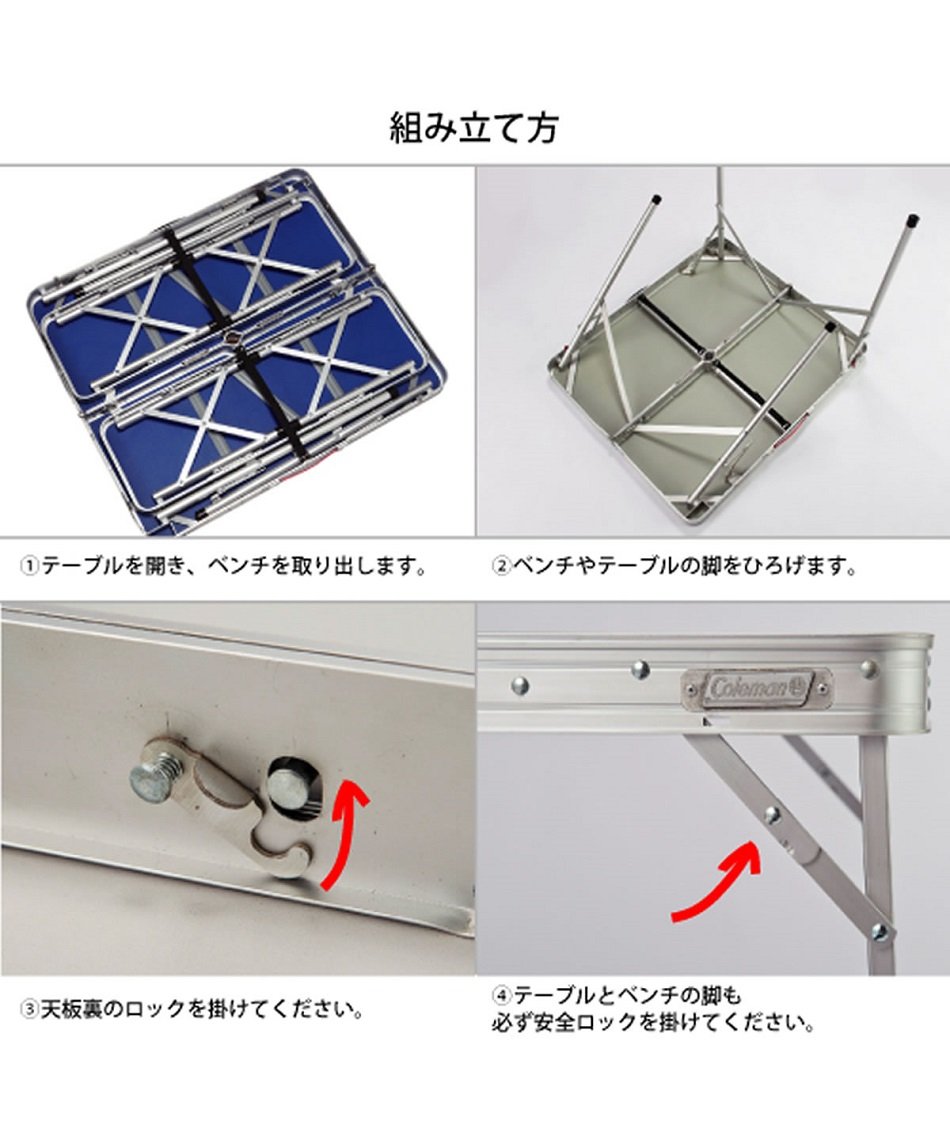 組み立て方

①テーブルを開き、ベンチを取り出します。

②ベンチやテーブルの脚をひろげます。

Coleman

③天板裏のロックを掛けてください。

④テーブルとベンチの脚も
必ず安全ロックを掛けてください。