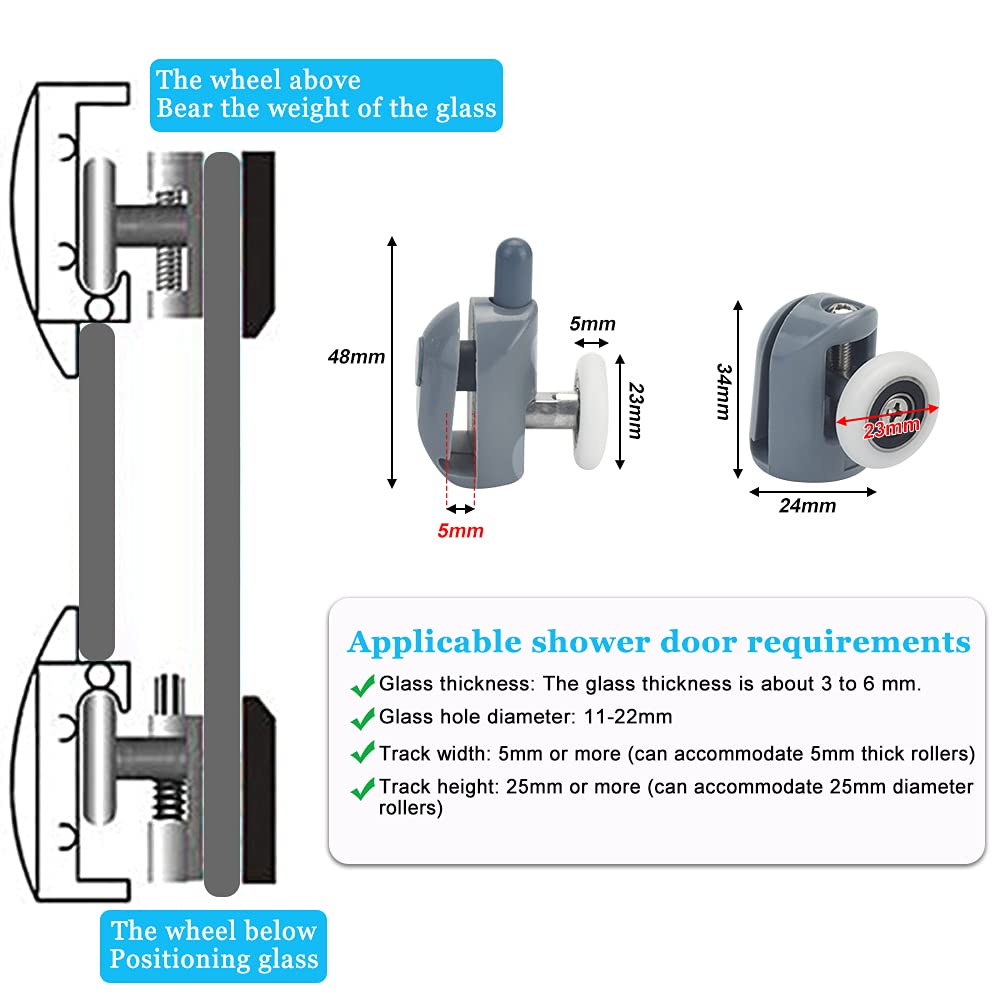 The wheel above
Bear the weight of the glass

48mm

5mm

23mm

5mm

34mm

23mm

24mm

Applicable shower door requirements

Glass thickness: The glass thickness is about 3 to 6 mm.

Glass hole diameter: 11-22mm

Track width: 5mm or more (can accommodate 5mm thick rollers)

Track height: 25mm or more (can accommodate 25mm diameter rollers)

The wheel below
Positioning glass