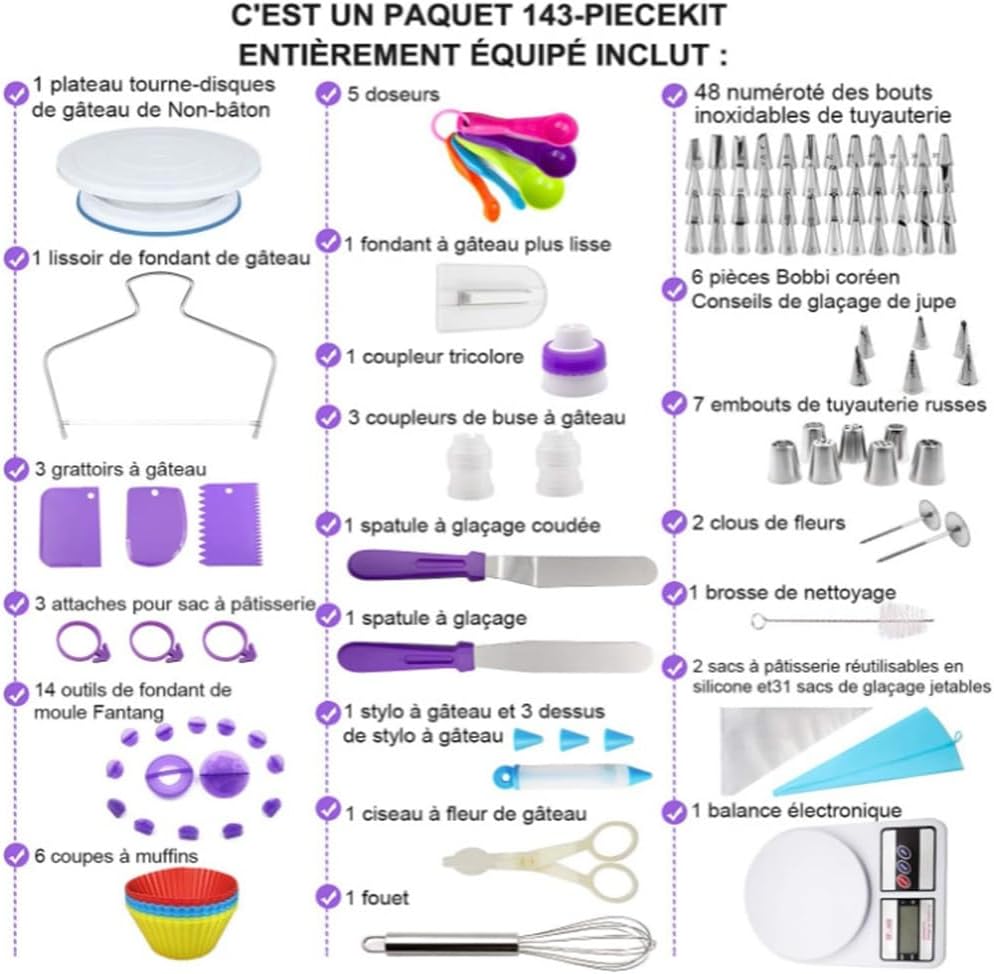 C'EST UN PAQUET 143-PIECEKIT
ENTIÈREMENT ÉQUIPÉ INCLUT :

1 plateau tourne-disques de gâteau de Non-bâton

1 lissoir de fondant de gâteau

3 grattoirs à gâteau

3 attaches pour sac à pâtisserie

14 outils de fondant de moule Fantang

6 coupes à muffins

5 doseurs

1 fondant à gâteau plus lisse

1 coupleur tricolore

3 coupleurs de buse à gâteau

1 spatule à glaçage coudée

1 spatule à glaçage

1 stylo à gâteau et 3 dessus de stylo à gâteau

1 ciseau à fleur de gâteau

1 fouet

48 numéroté des bouts inoxidables de tuyauterie

6 pièces Bobbi coréen Conseils de glaçage de jupe

7 embouts de tuyauterie russes

2 clous de fleurs

1 brosse de nettoyage

2 sacs à pâtisserie réutilisables en silicone et31 sacs de glaçage jetables

1 balance électronique