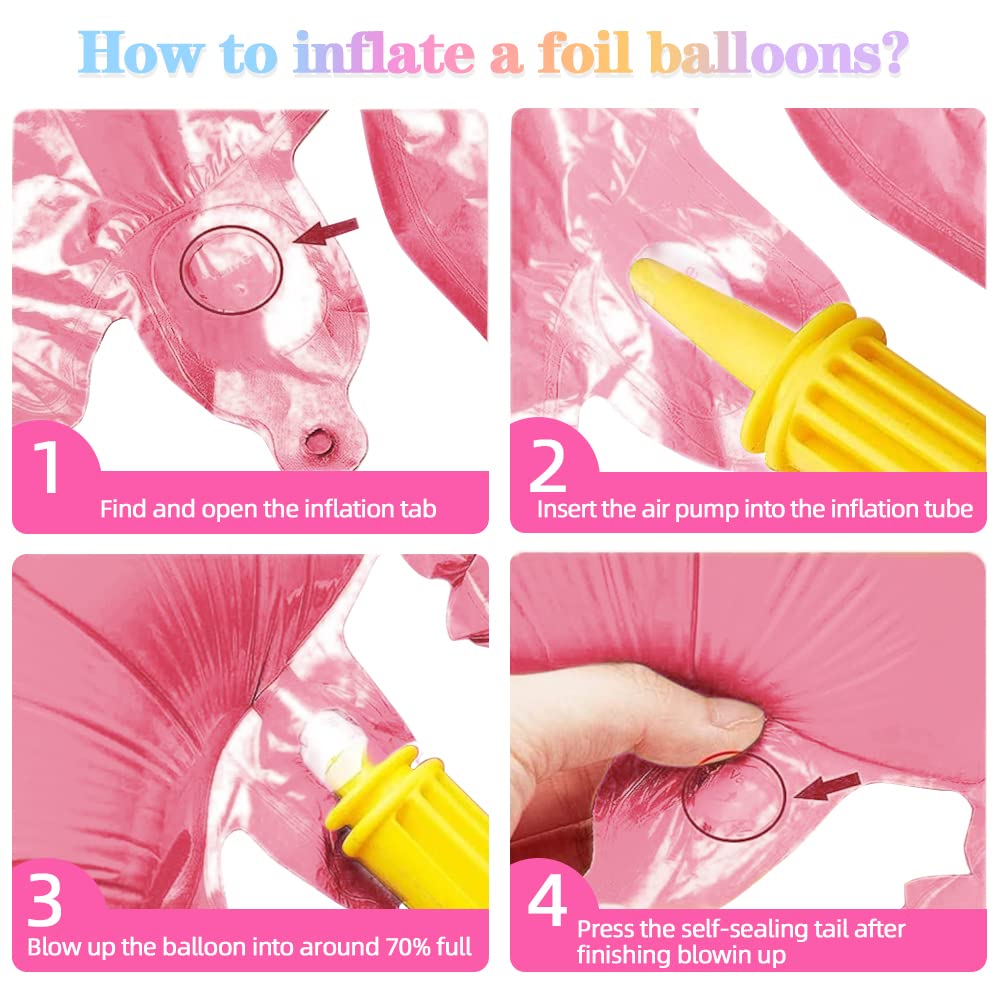 How to inflate a foil balloons?

1
Find and open the inflation tab

2
Insert the air pump into the inflation tube

3
Blow up the balloon into around 70% full

4
Press the self-sealing tail after finishing blowin up