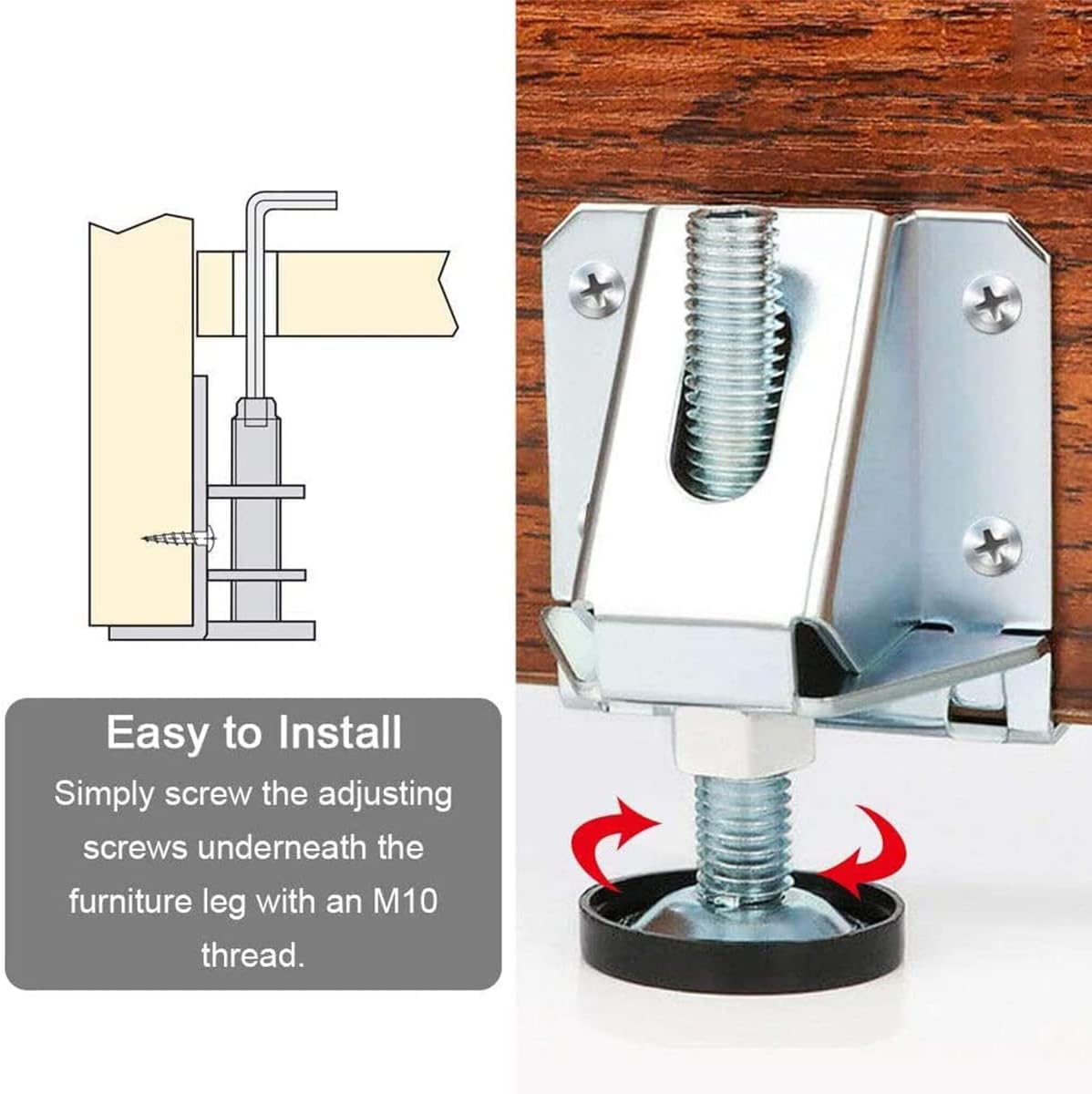 Easy to Install

Simply screw the adjusting screws underneath the furniture leg with an M10 thread.