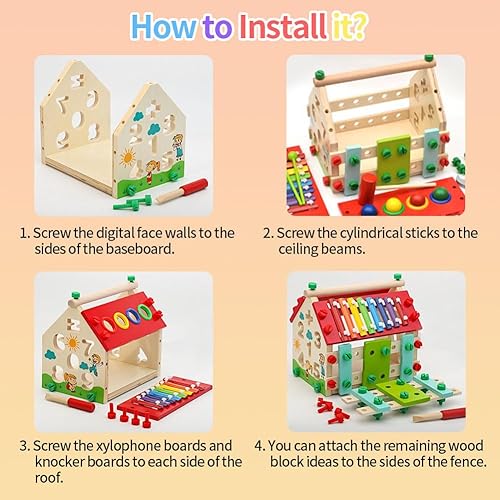 How to Install it?

1. Screw the digital face walls to the sides of the baseboard.

2. Screw the cylindrical sticks to the ceiling beams.

3. Screw the xylophone boards and knocker boards to each side of the roof.

4. You can attach the remaining wood block ideas to the sides of the fence.