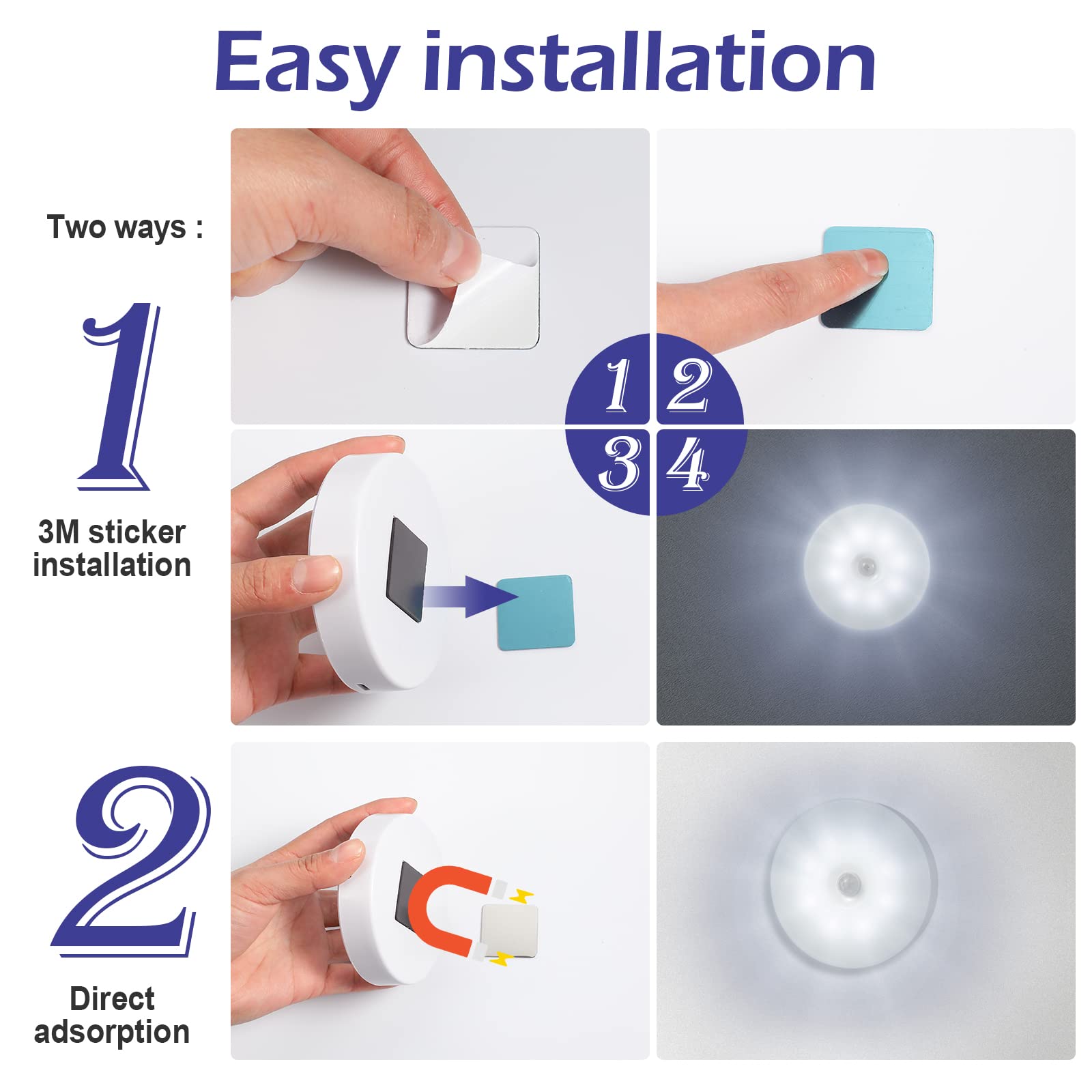 Easy installation

Two ways :

1

3M sticker installation

1 2
3 4

2

Direct adsorption