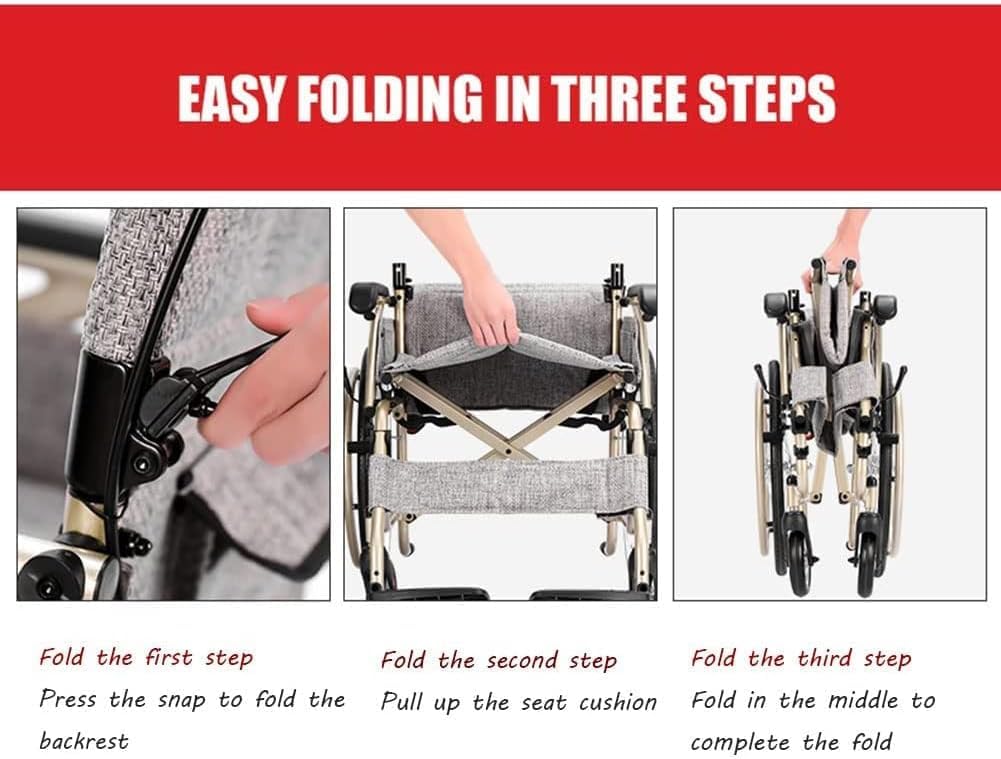 EASY FOLDING IN THREE STEPS

Fold the first step
Press the snap to fold the backrest

Fold the second step
Pull up the seat cushion

Fold the third step
Fold in the middle to complete the fold