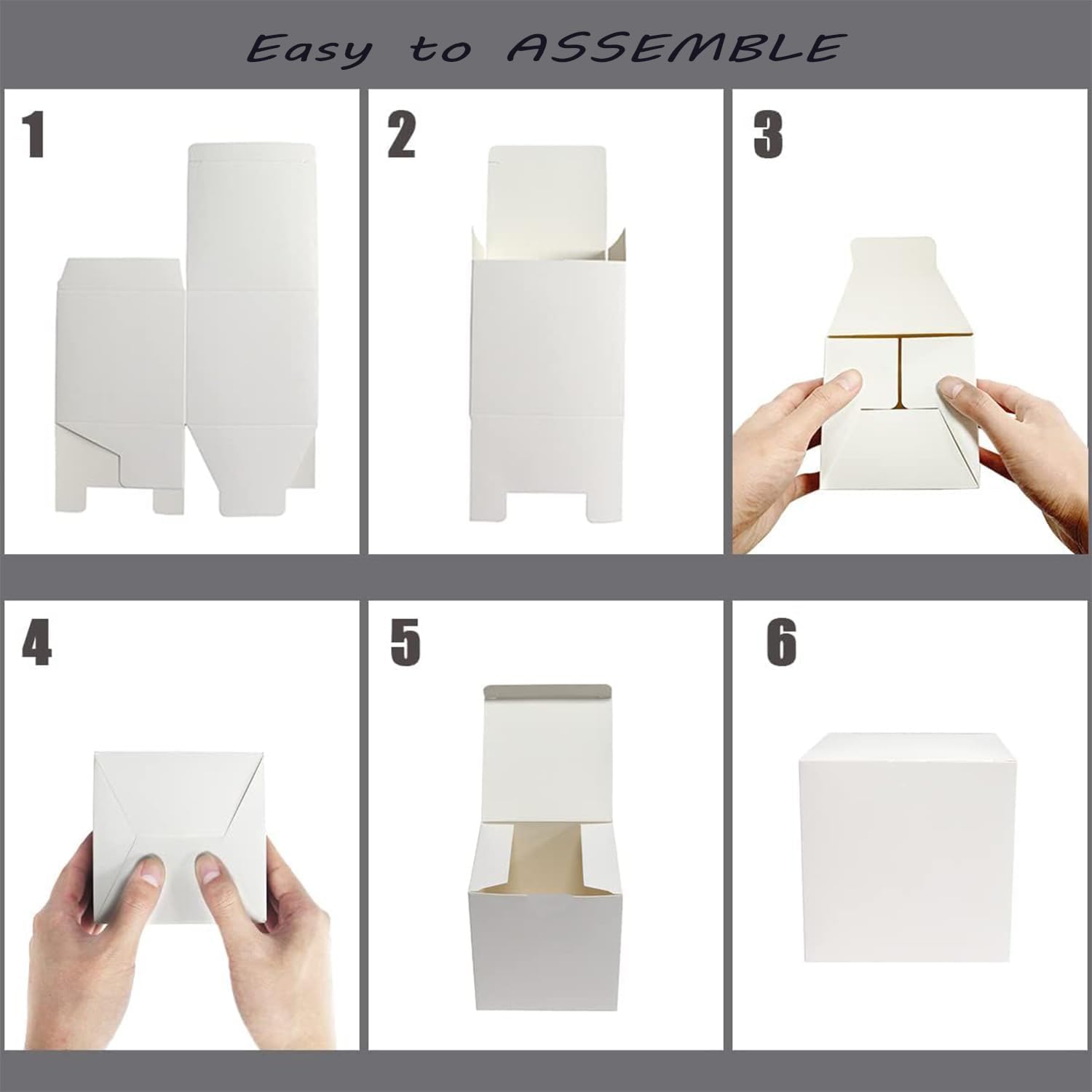 Easy to ASSEMBLE

1

2

3

4

5

6