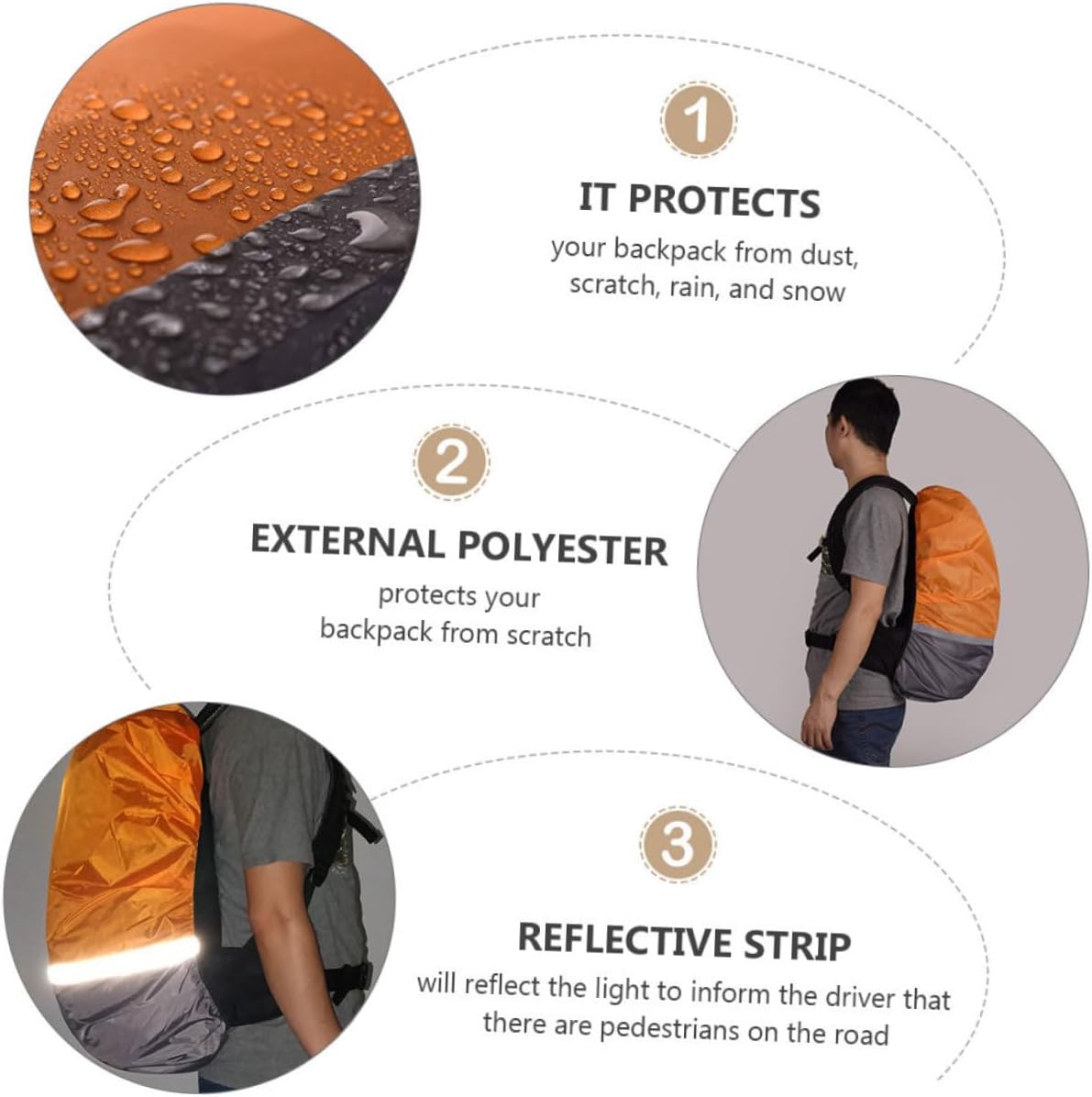 1

IT PROTECTS

your backpack from dust, scratch, rain, and snow

2

EXTERNAL POLYESTER

protects your backpack from scratch

3

REFLECTIVE STRIP

will reflect the light to inform the driver that there are pedestrians on the road