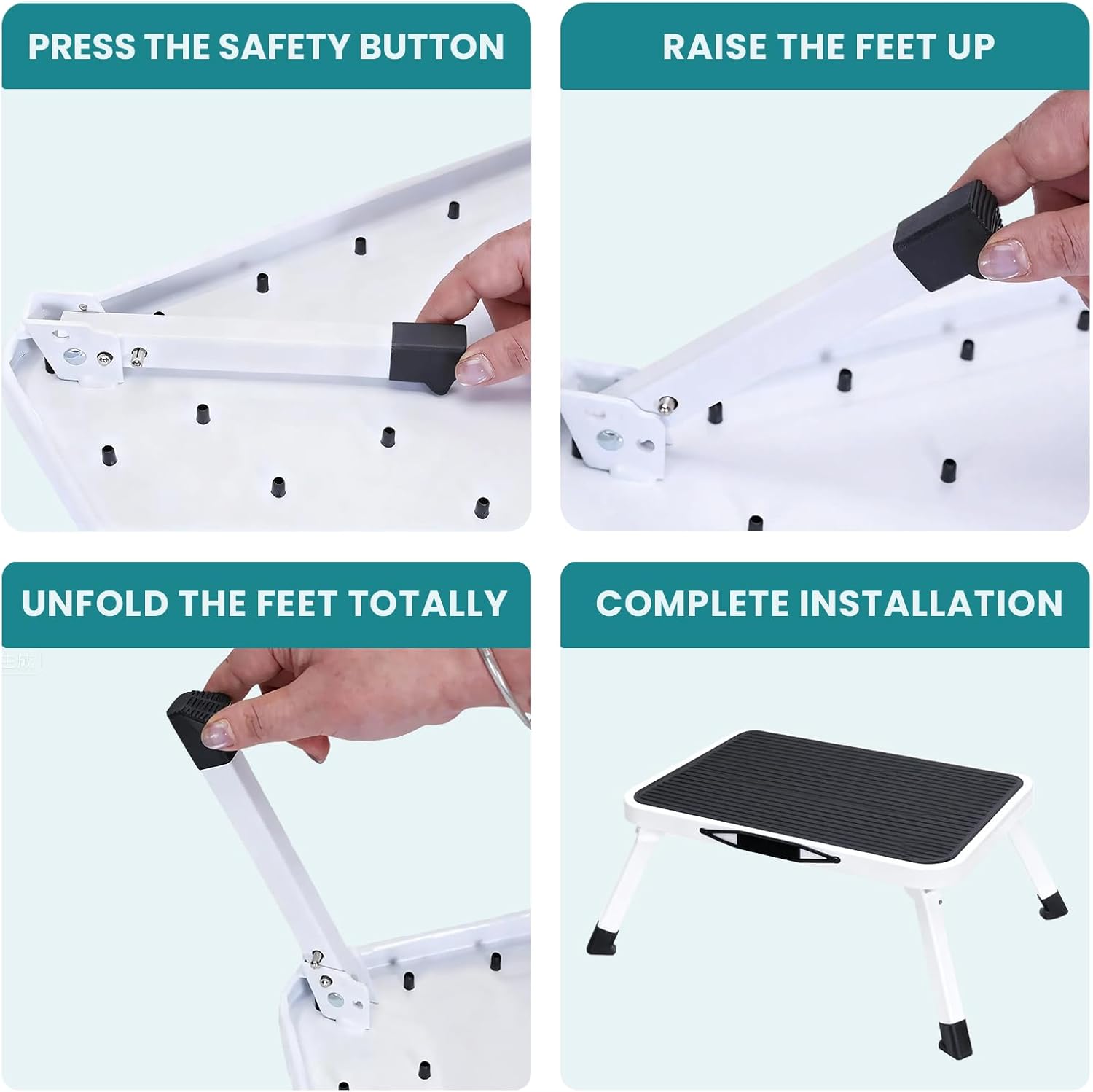 PRESS THE SAFETY BUTTON

RAISE THE FEET UP

UNFOLD THE FEET TOTALLY

COMPLETE INSTALLATION