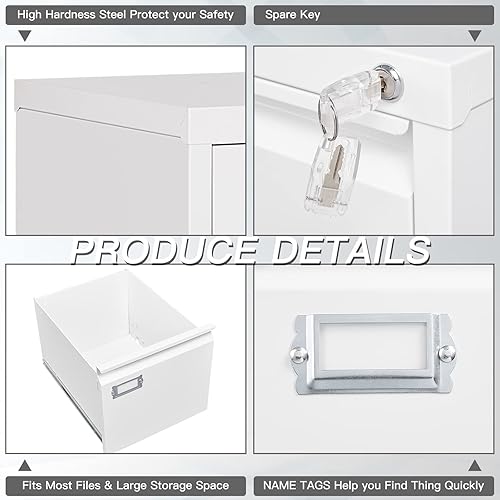 High Hardness Steel Protect your Safety

Spare Key

PRODUCE DETAILS

Fits Most Files & Large Storage Space

NAME TAGS Help you Find Thing Quickly