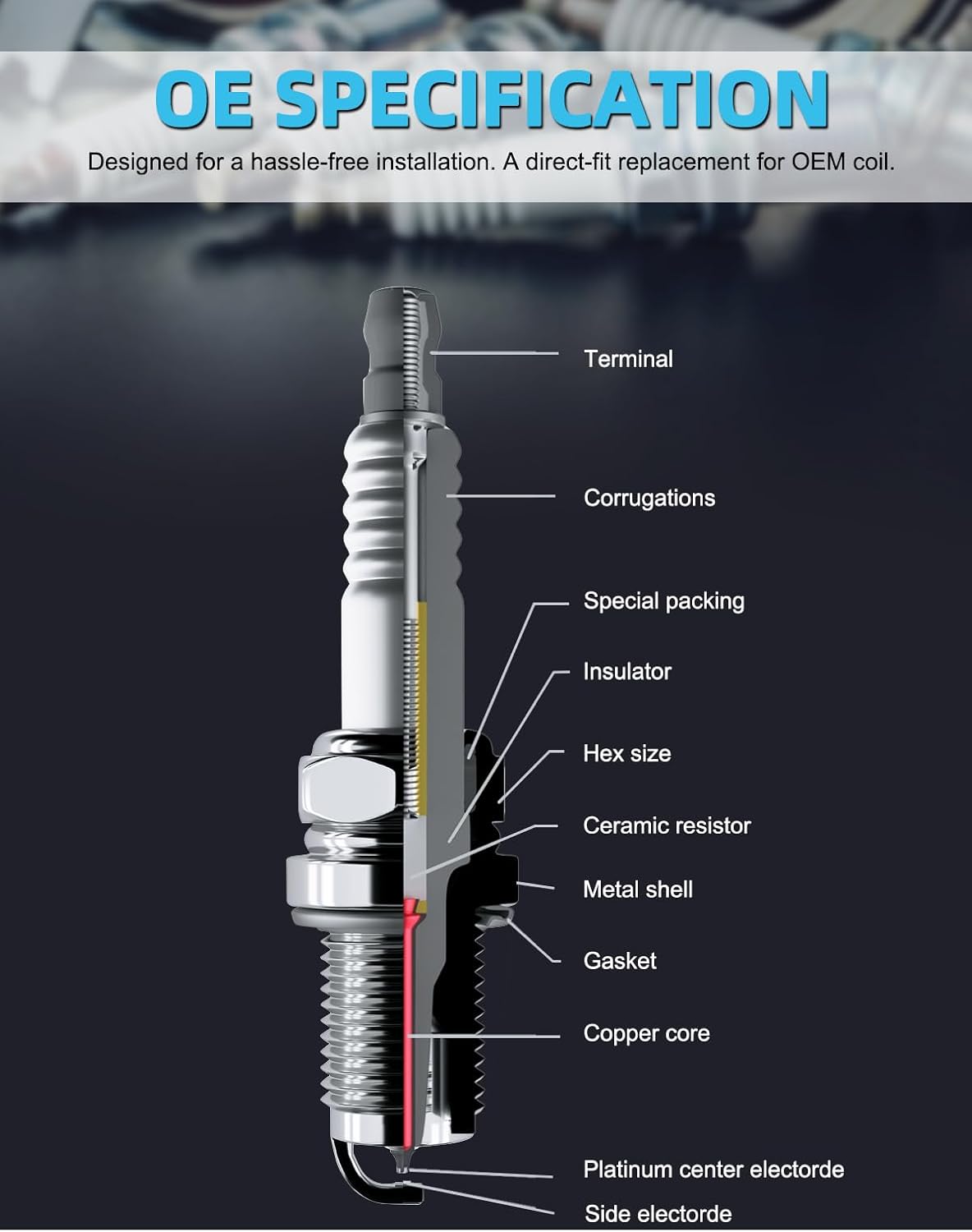 OE SPECIFICATION

Designed for a hassle-free installation. A direct-fit replacement for OEM coil.

Terminal

Corrugations

Special packing

Insulator

Hex size

Ceramic resistor

Metal shell

Gasket

Copper core

Platinum center electorde

Side electorde