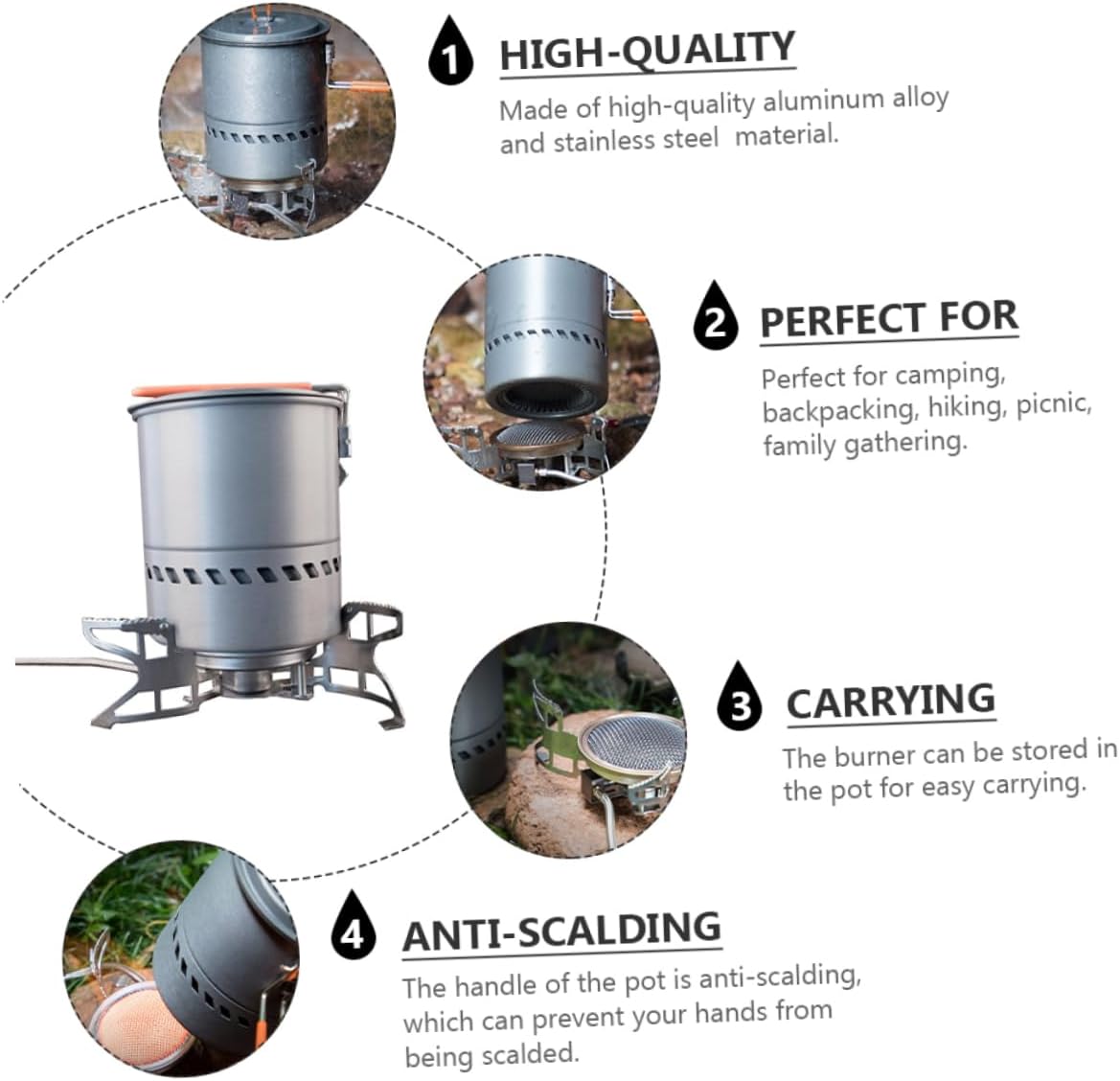 1 HIGH-QUALITY

Made of high-quality aluminum alloy and stainless steel material.

2 PERFECT FOR

Perfect for camping, backpacking, hiking, picnic, family gathering.

3 CARRYING

The burner can be stored in the pot for easy carrying.

4 ANTI-SCALDING

The handle of the pot is anti-scalding, which can prevent your hands from being scalded.