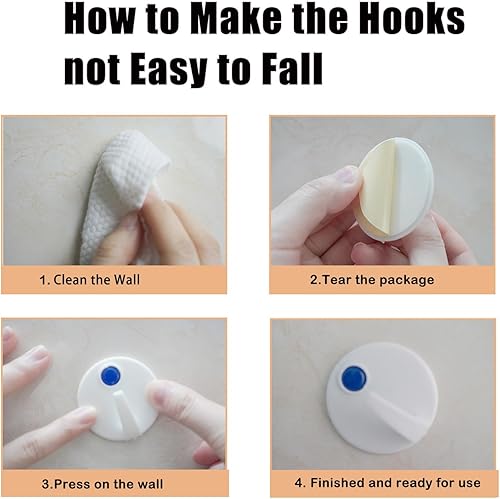 How to Make the Hooks not Easy to Fall

1. Clean the Wall

2.Tear the package

3.Press on the wall

4. Finished and ready for use