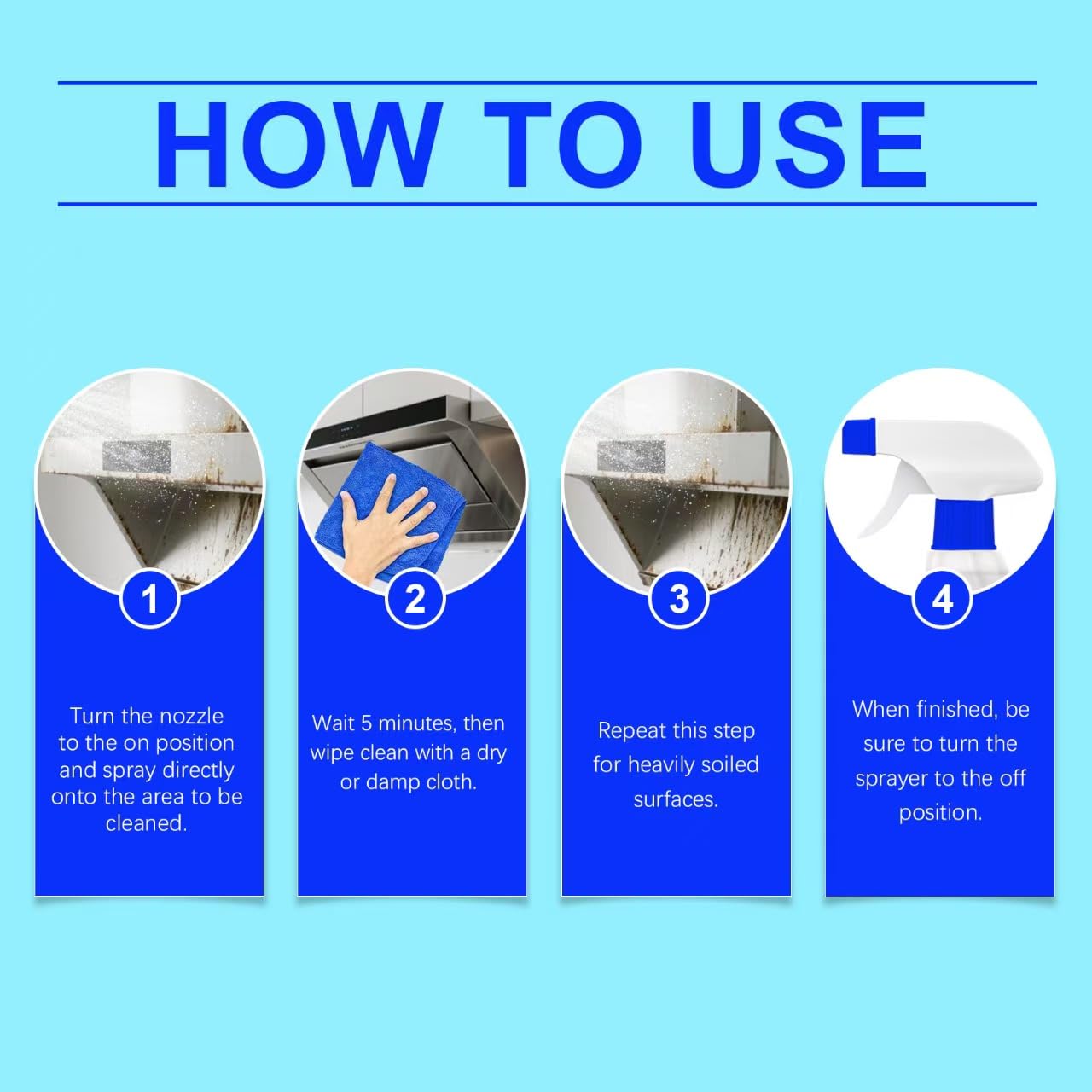 HOW TO USE

1

Turn the nozzle to the on position and spray directly onto the area to be cleaned.

2

Wait 5 minutes, then wipe clean with a dry or damp cloth.

3

Repeat this step for heavily soiled surfaces.

4

When finished, be sure to turn the sprayer to the off position.