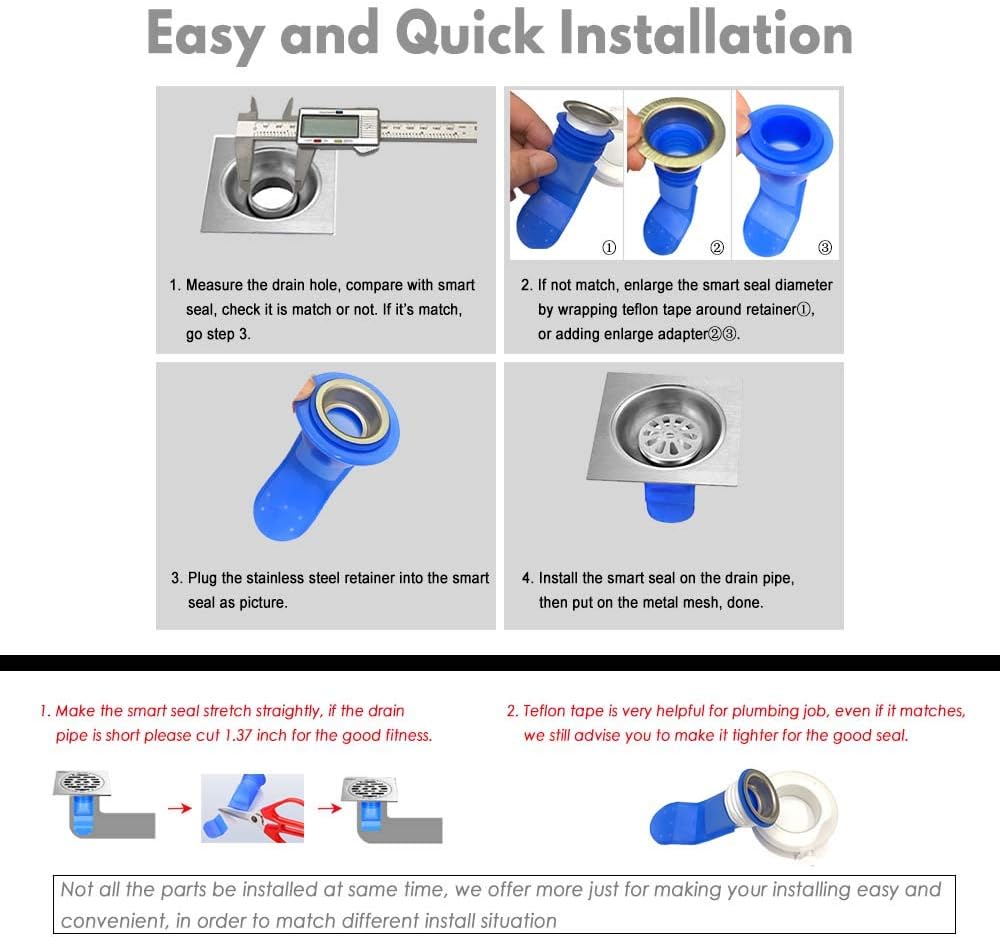 Easy and Quick Installation

①

②

③

1. Measure the drain hole, compare with smart seal, check it is match or not. If it's match, go step 3.

2. If not match, enlarge the smart seal diameter by wrapping teflon tape around retainer①, or adding enlarge adapter②③.

3. Plug the stainless steel retainer into the smart seal as picture.

4. Install the smart seal on the drain pipe, then put on the metal mesh, done.

1. Make the smart seal stretch straightly, if the drain pipe is short please cut 1.37 inch for the good fitness.

2. Teflon tape is very helpful for plumbing job, even if it matches, we still advise you to make it tighter for the good seal.

Not all the parts be installed at same time, we offer more just for making your installing easy and convenient, in order to match different install situation