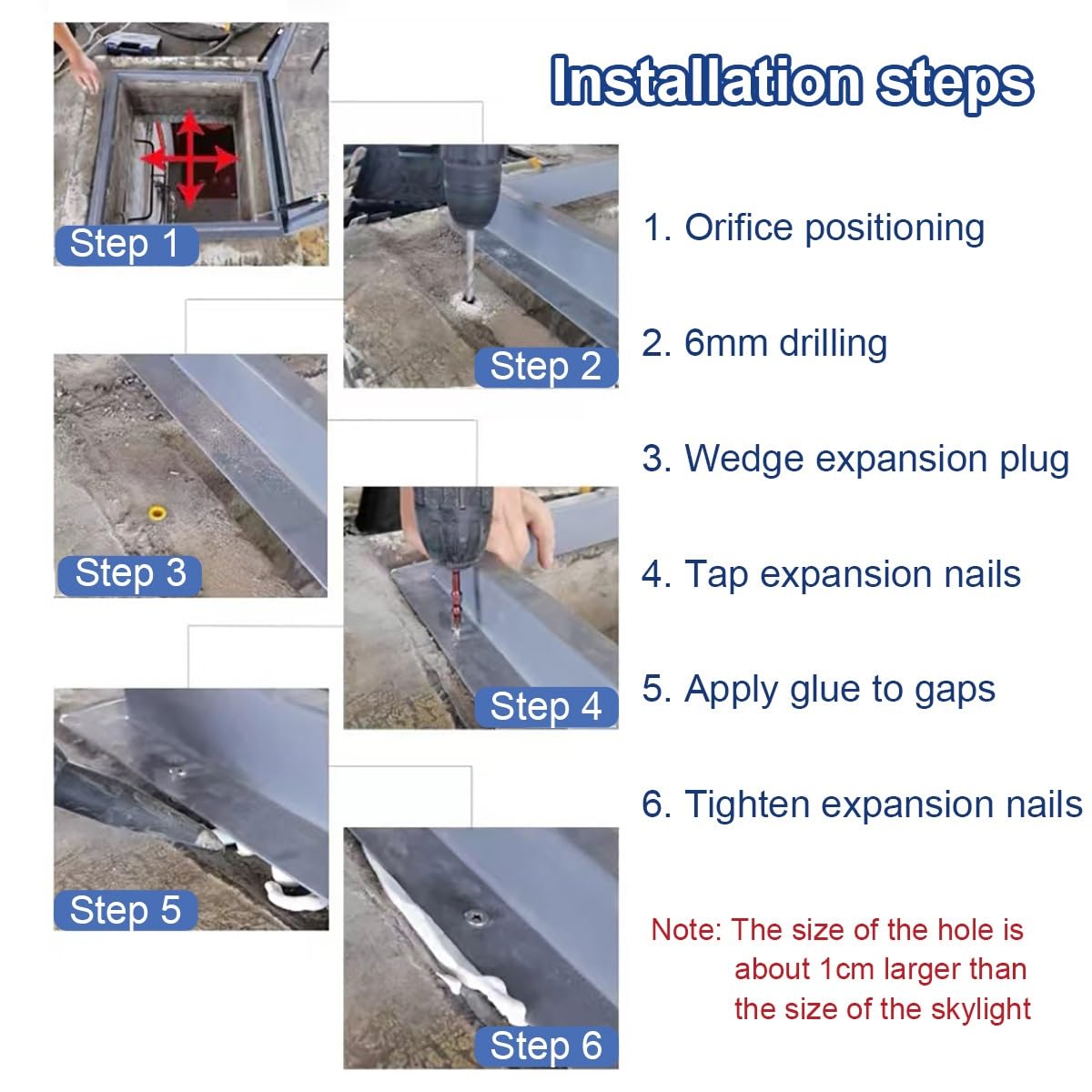 Installation steps

Step 1

Step 2

Step 3

Step 4

Step 5

Step 6

1. Orifice positioning

2. 6mm drilling

3. Wedge expansion plug

4. Tap expansion nails

5. Apply glue to gaps

6. Tighten expansion nails

Note: The size of the hole is about 1cm larger than the size of the skylight