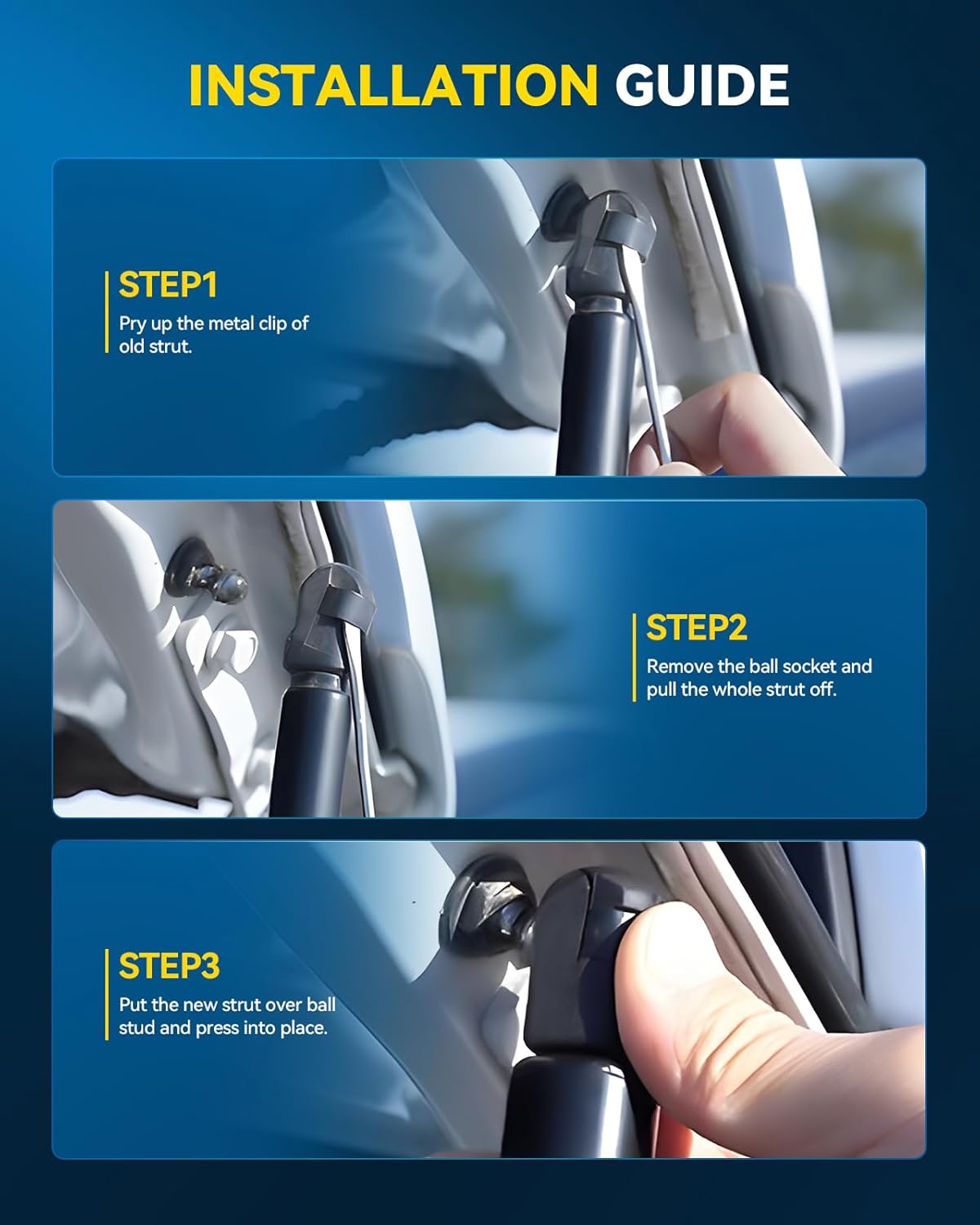 INSTALLATION GUIDE

STEP1

Pry up the metal clip of old strut.

STEP2

Remove the ball socket and pull the whole strut off.

STEP3

Put the new strut over ball stud and press into place.