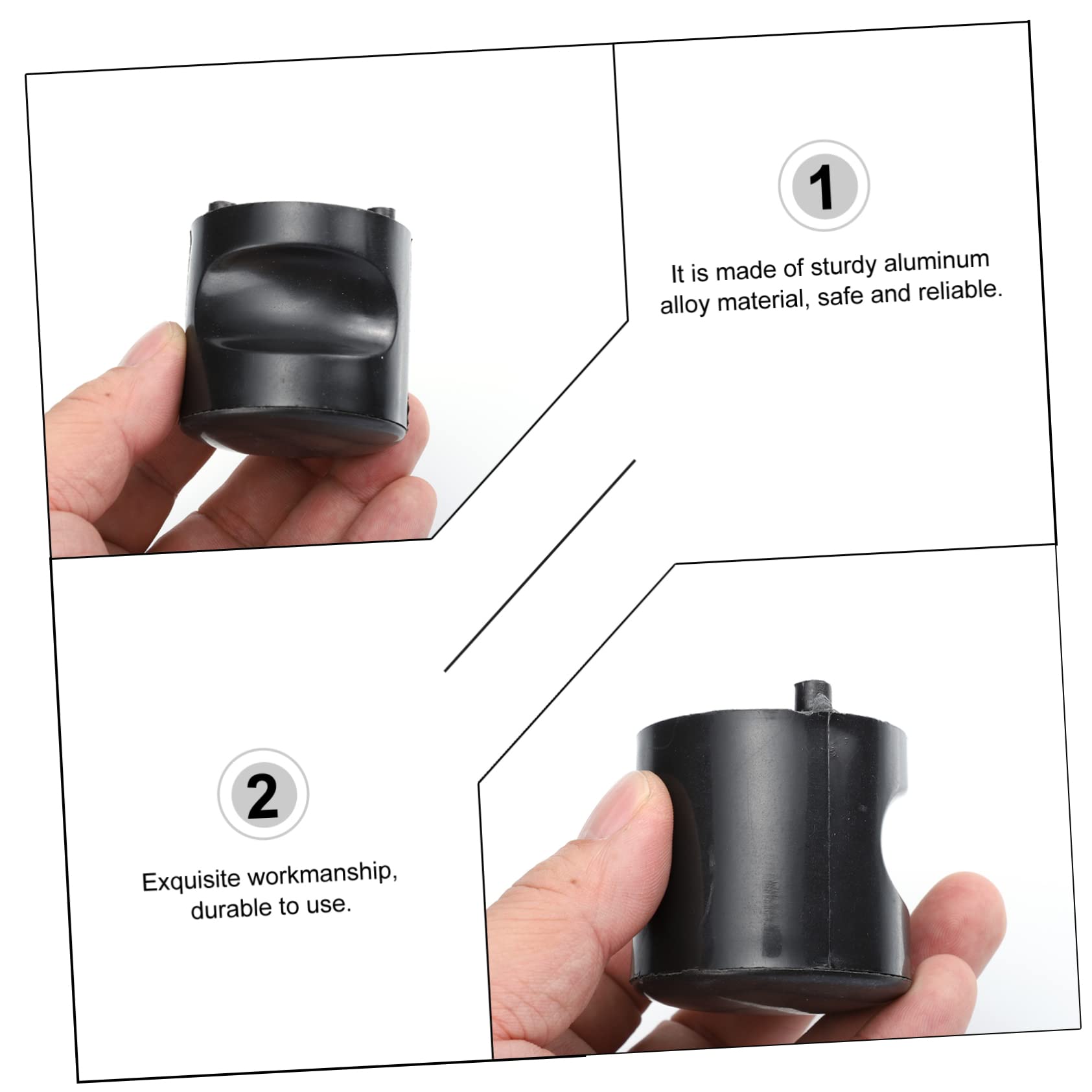 1

It is made of sturdy aluminum alloy material, safe and reliable.

2

Exquisite workmanship, durable to use.