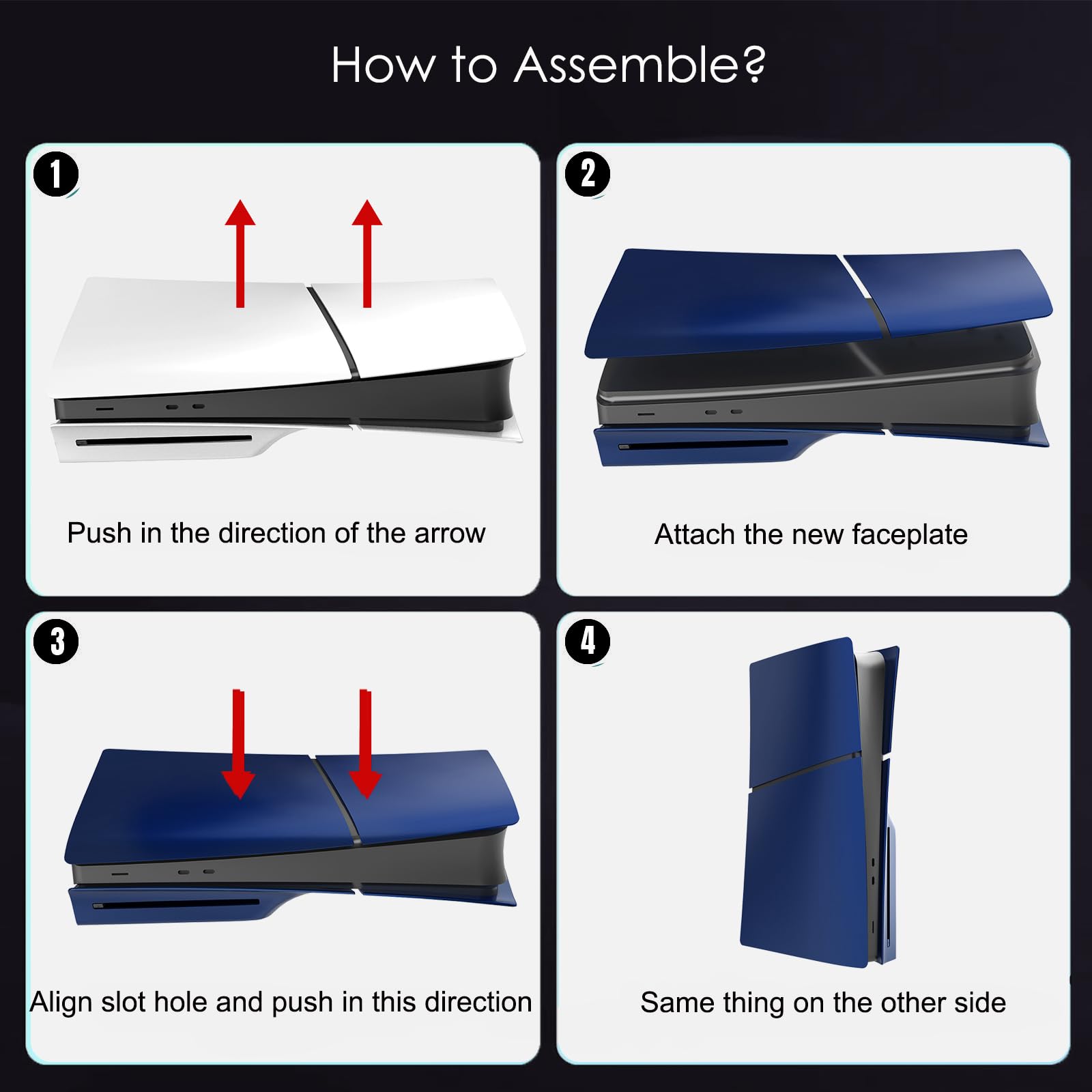 How to Assemble?

1

Push in the direction of the arrow

2

Attach the new faceplate

3

Align slot hole and push in this direction

4

Same thing on the other side