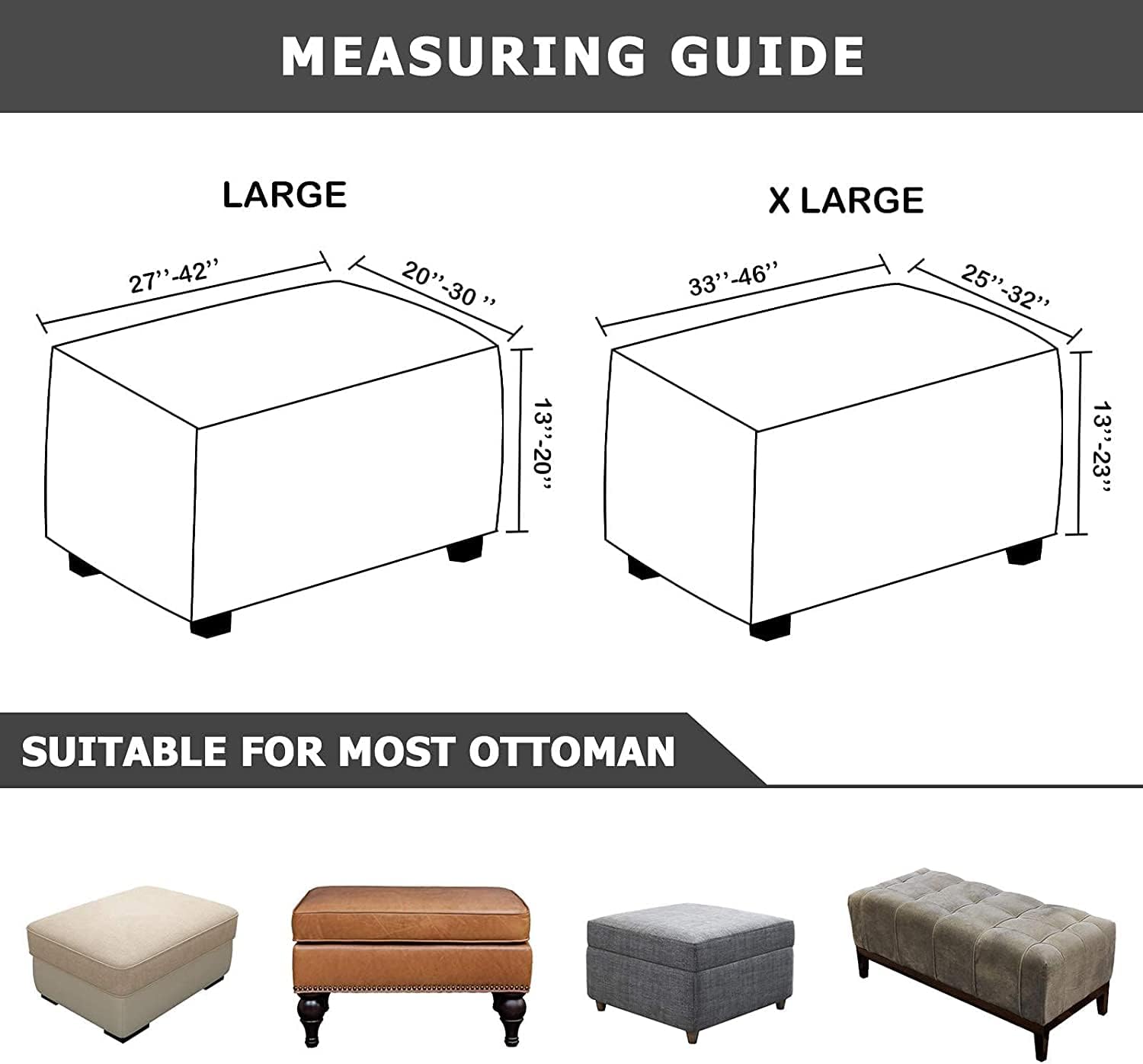 MEASURING GUIDE

LARGE

27''-42''

20''-30 ''

13''-20''

X LARGE

33''-46''

25''-32''

13''-23''

SUITABLE FOR MOST OTTOMAN