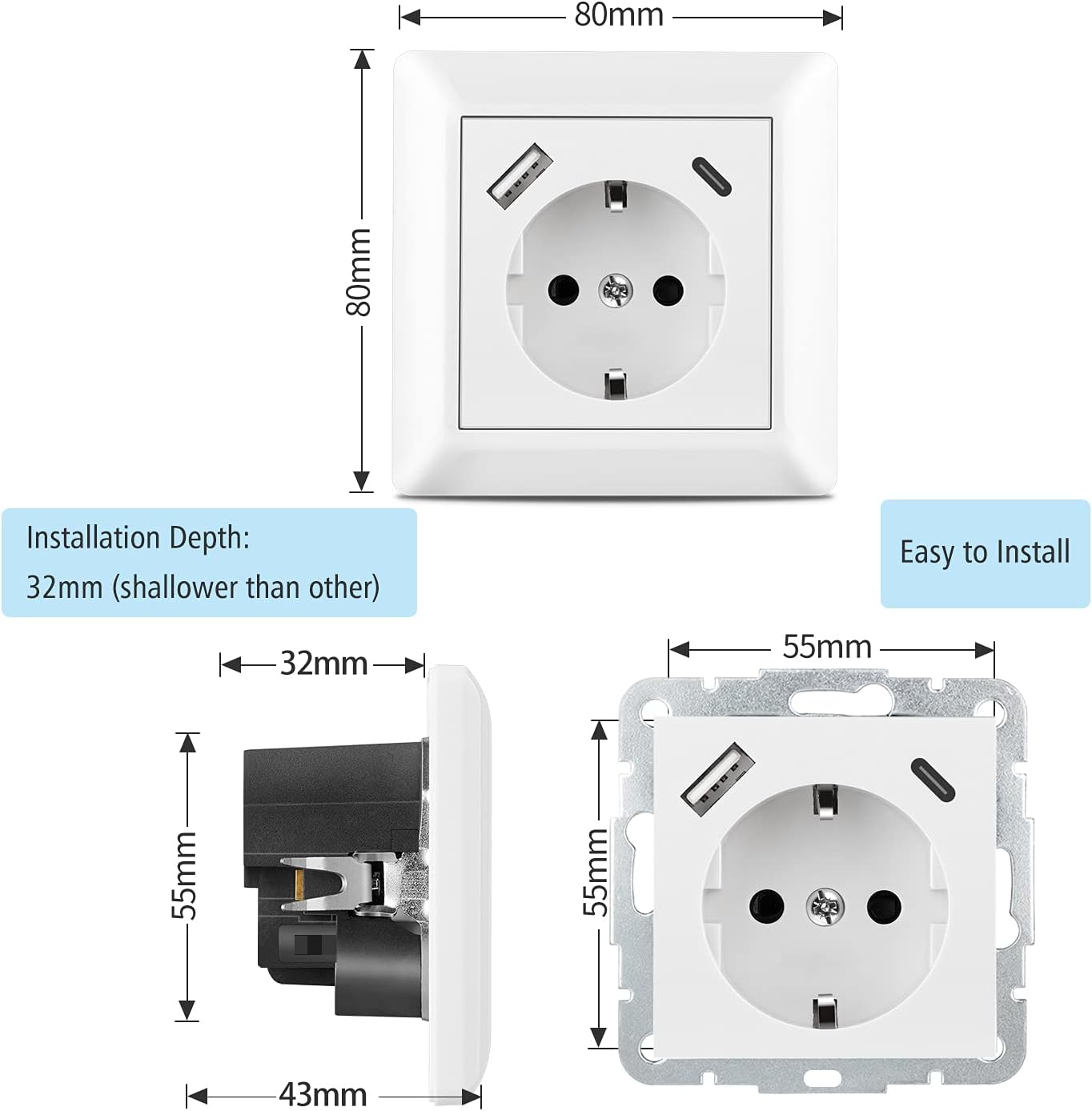 80mm

80mm

Installation Depth:
32mm (shallower than other)

Easy to Install

32mm

55mm

43mm

55mm

55mm