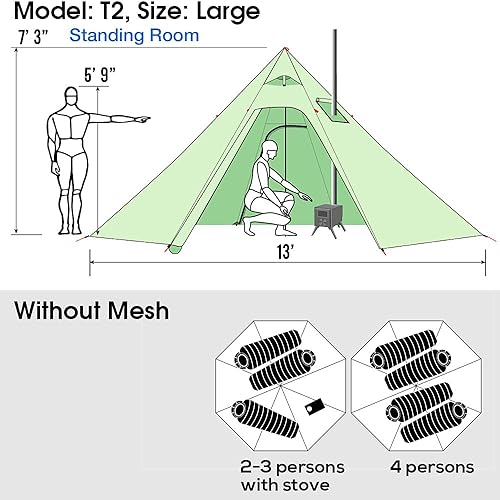 Model: T2, Size: Large

7' 3" Standing Room

5' 9"

13'

Without Mesh

2-3 persons with stove

4 persons