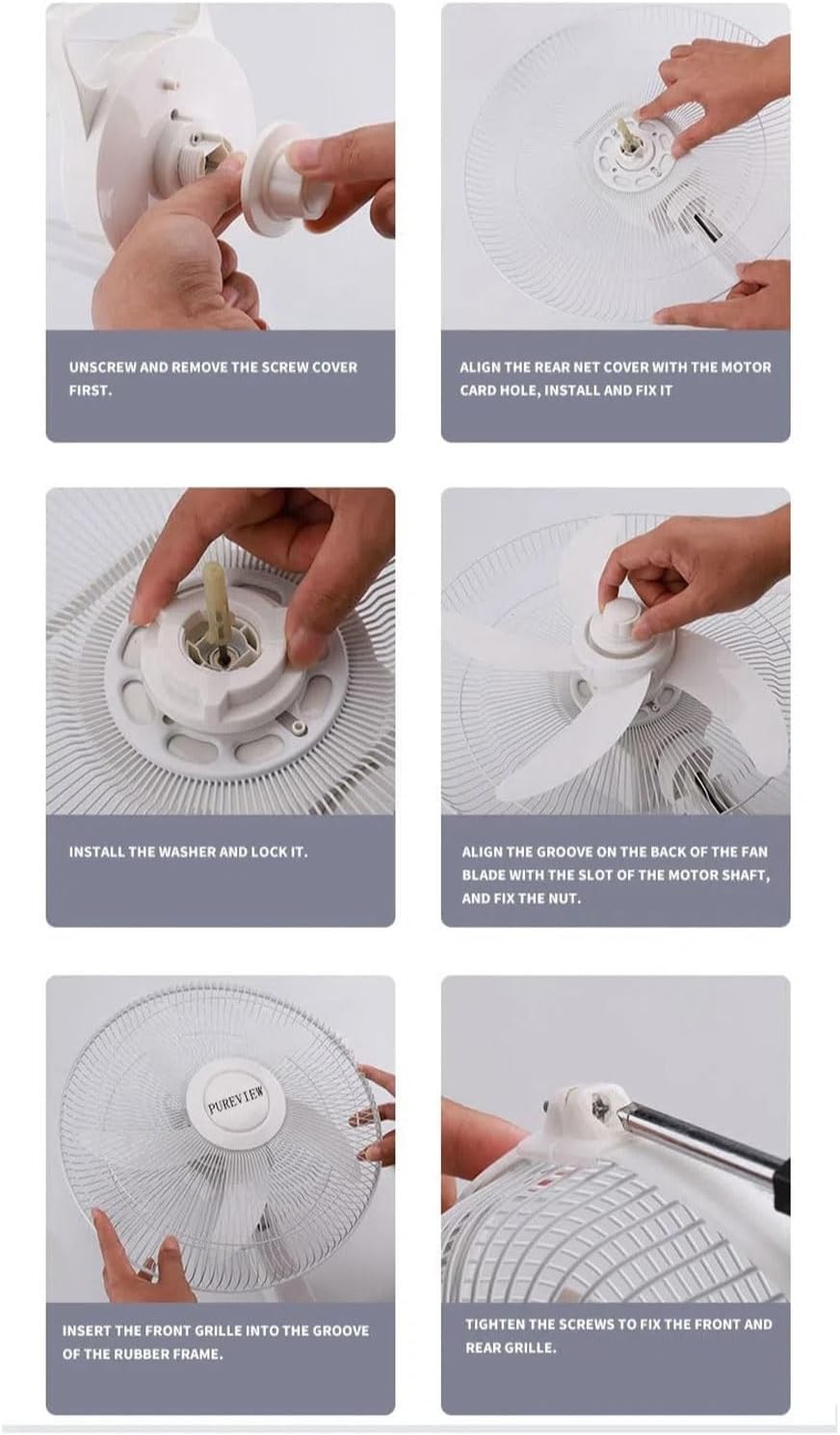 UNSCREW AND REMOVE THE SCREW COVER FIRST.

ALIGN THE REAR NET COVER WITH THE MOTOR CARD HOLE, INSTALL AND FIX IT

INSTALL THE WASHER AND LOCK IT.

ALIGN THE GROOVE ON THE BACK OF THE FAN BLADE WITH THE SLOT OF THE MOTOR SHAFT, AND FIX THE NUT.

PUREVIEW

INSERT THE FRONT GRILLE INTO THE GROOVE OF THE RUBBER FRAME.

TIGHTEN THE SCREWS TO FIX THE FRONT AND REAR GRILLE.