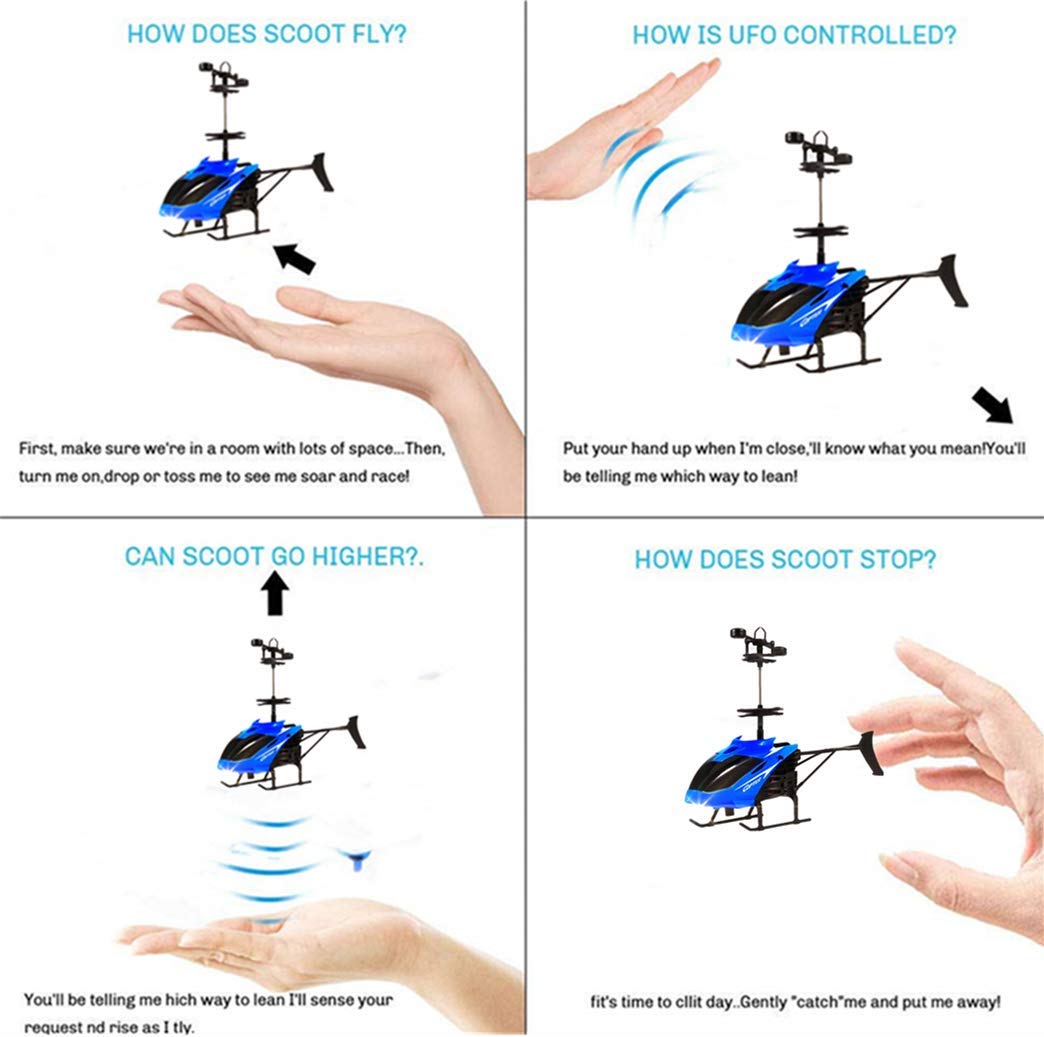 HOW DOES SCOOT FLY?

First, make sure we're in a room with lots of space...Then, turn me on,drop or toss me to see me soar and race!

HOW IS UFO CONTROLLED?

Put your hand up when I'm close,'ll know what you mean!You'll be telling me which way to lean!

CAN SCOOT GO HIGHER?.

You'll be telling me hich way to lean I'll sense your request nd rise as I tly.

HOW DOES SCOOT STOP?

fit's time to cllit day..Gently "catch"me and put me away!