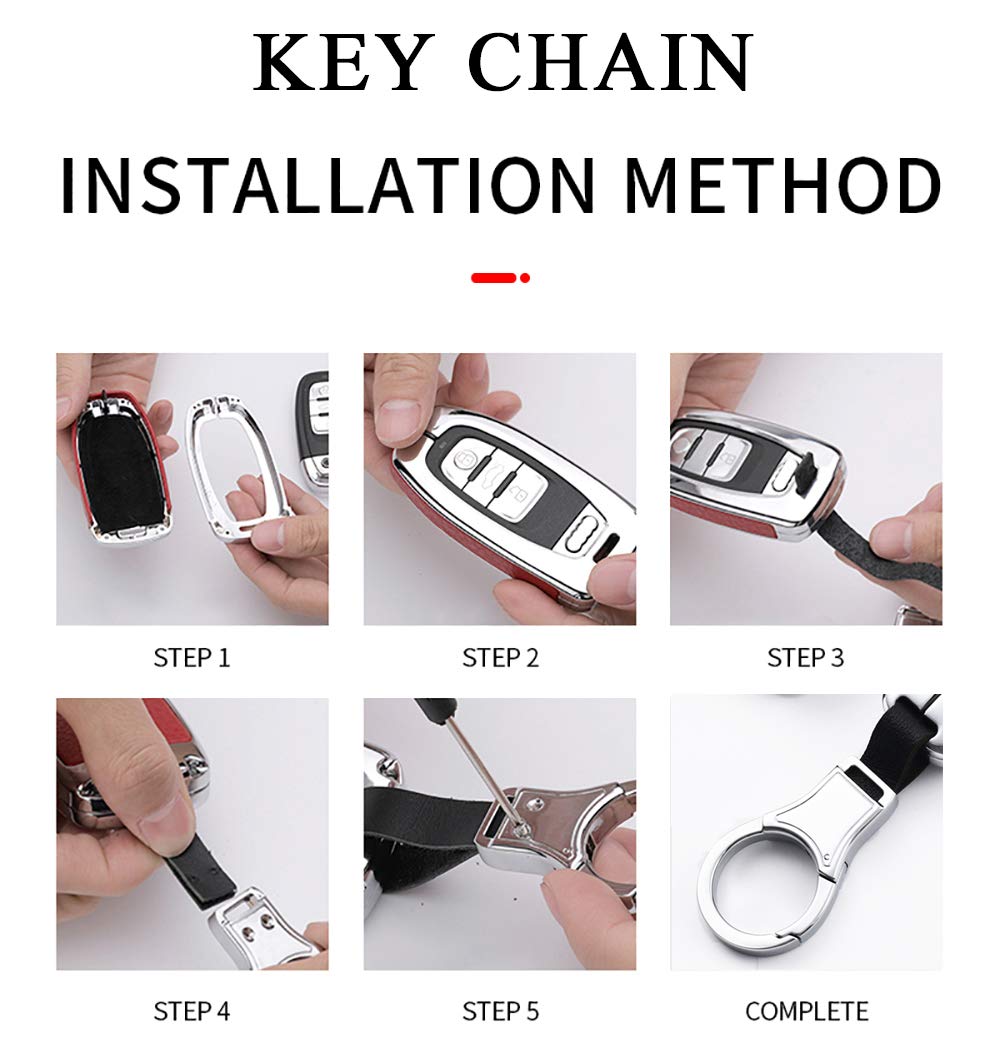 KEY CHAIN

INSTALLATION METHOD

STEP 1

STEP 2

STEP 3

STEP 4

STEP 5

COMPLETE