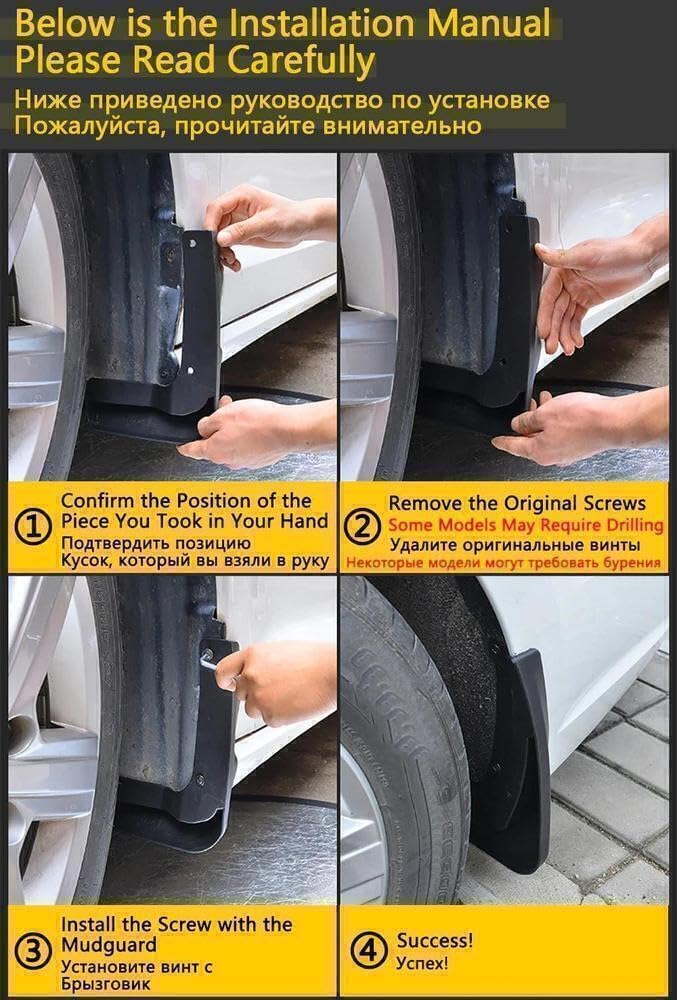 Below is the Installation Manual
Please Read Carefully

Ниже приведено руководство по установке
Пожалуйста, прочитайте внимательно

① Confirm the Position of the Piece You Took in Your Hand
Подтвердить позицию
Кусок, который вы взяли в руку

② Remove the Original Screws
Some Models May Require Drilling
Удалите оригинальные винты
Некоторые модели могут требовать бурения

③ Install the Screw with the Mudguard
Установите винт с Брызговик

④ Success!
Успех!