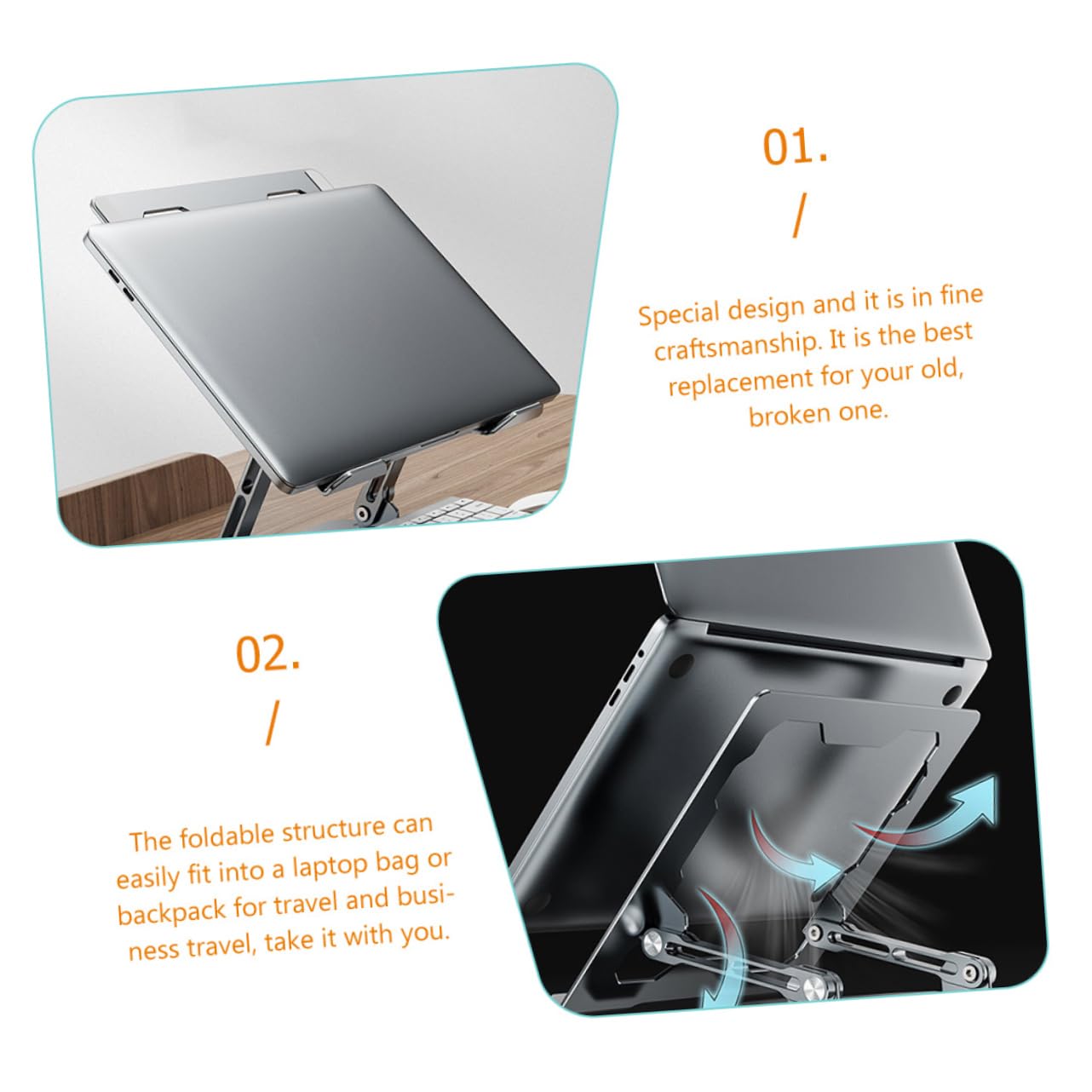 01.

/

Special design and it is in fine craftsmanship. It is the best replacement for your old, broken one.

02.

/

The foldable structure can easily fit into a laptop bag or backpack for travel and business travel, take it with you.