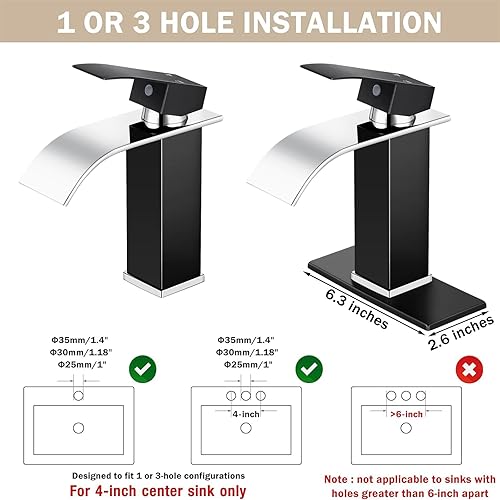 1 OR 3 HOLE INSTALLATION

6.3 inches
2.6 inches

Φ35mm/1.4"
Φ30mm/1.18"
Φ25mm/1"

Φ35mm/1.4"
Φ30mm/1.18"
Φ25mm/1"

4-inch

>6-inch

Designed to fit 1 or 3-hole configurations
For 4-inch center sink only

Note : not applicable to sinks with holes greater than 6-inch apart