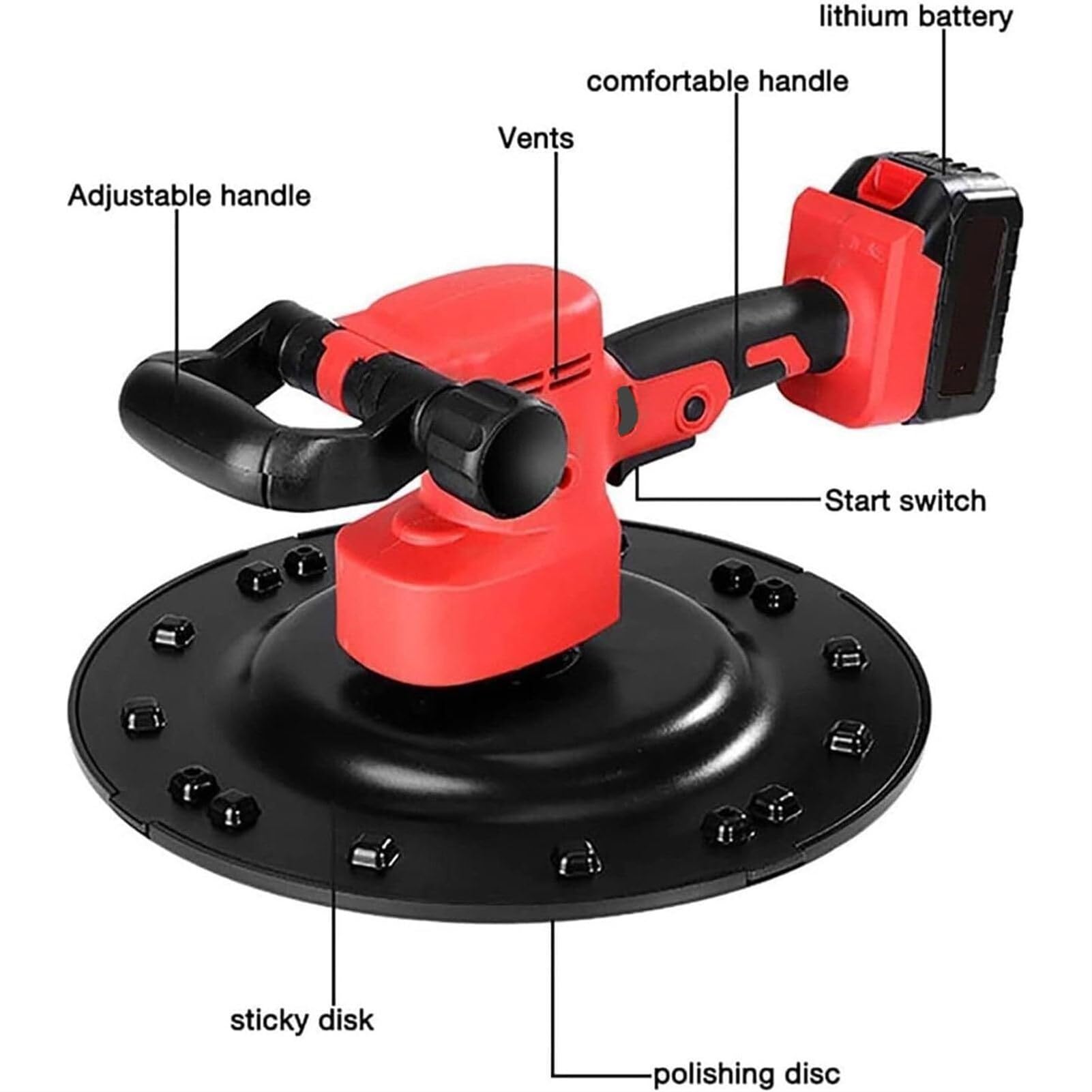 lithium battery

comfortable handle

Vents

Adjustable handle

Start switch

sticky disk

polishing disc