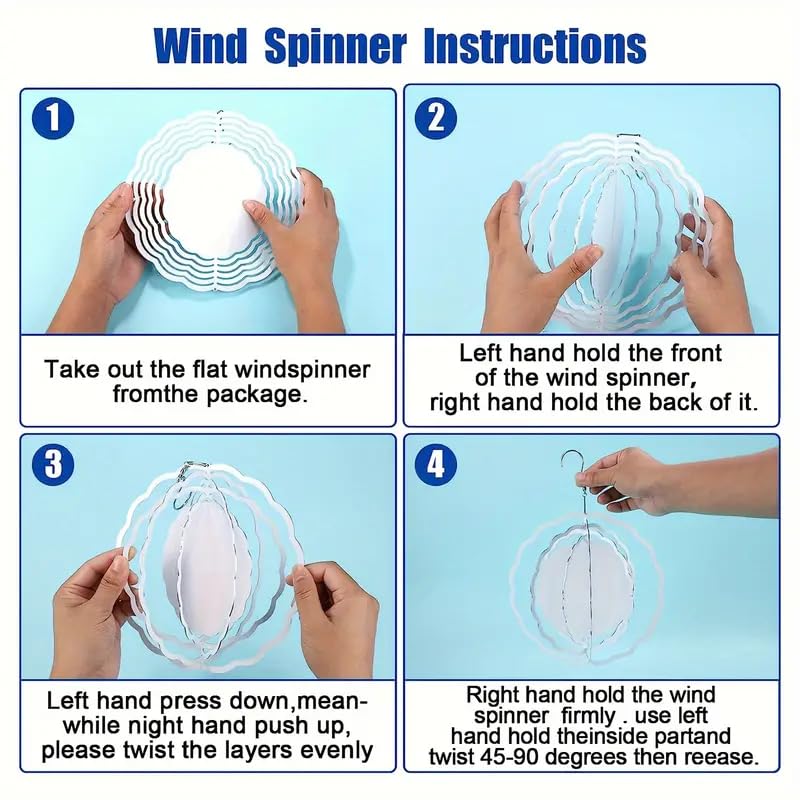 Wind Spinner Instructions

1

Take out the flat windspinner fromthe package.

2

Left hand hold the front of the wind spinner, right hand hold the back of it.

3

Left hand press down,meanwhile night hand push up, please twist the layers evenly

4

Right hand hold the wind spinner firmly . use left hand hold theinside partand twist 45-90 degrees then reease.