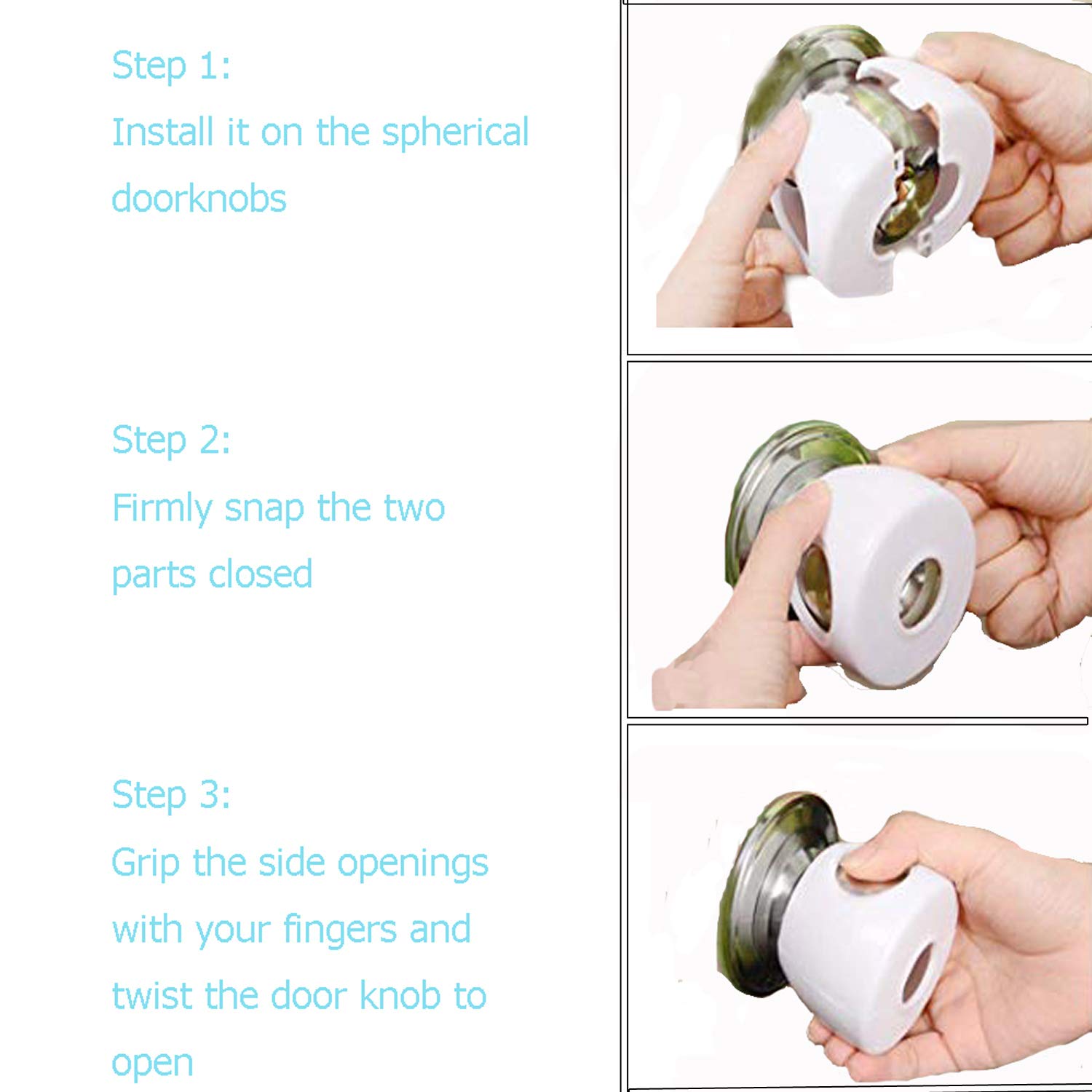 Step 1:
Install it on the spherical doorknobs

Step 2:
Firmly snap the two parts closed

Step 3:
Grip the side openings with your fingers and twist the door knob to open