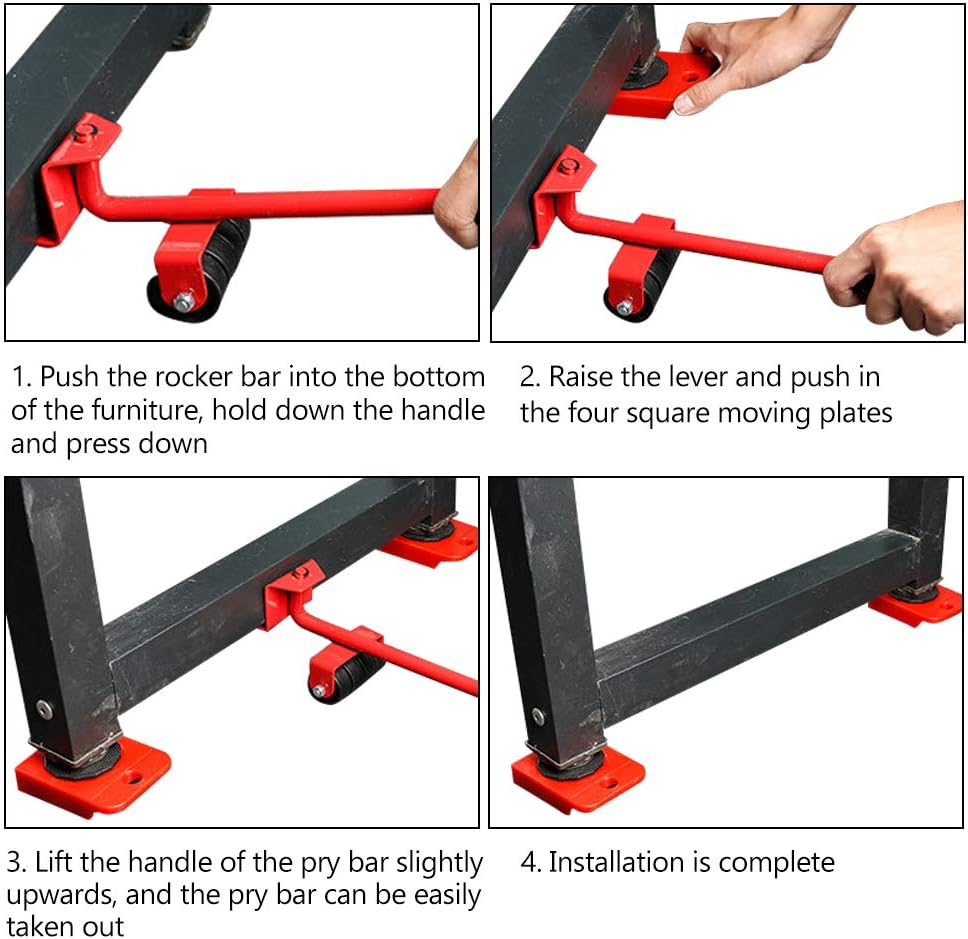 1. Push the rocker bar into the bottom of the furniture, hold down the handle and press down

2. Raise the lever and push in the four square moving plates

3. Lift the handle of the pry bar slightly upwards, and the pry bar can be easily taken out

4. Installation is complete