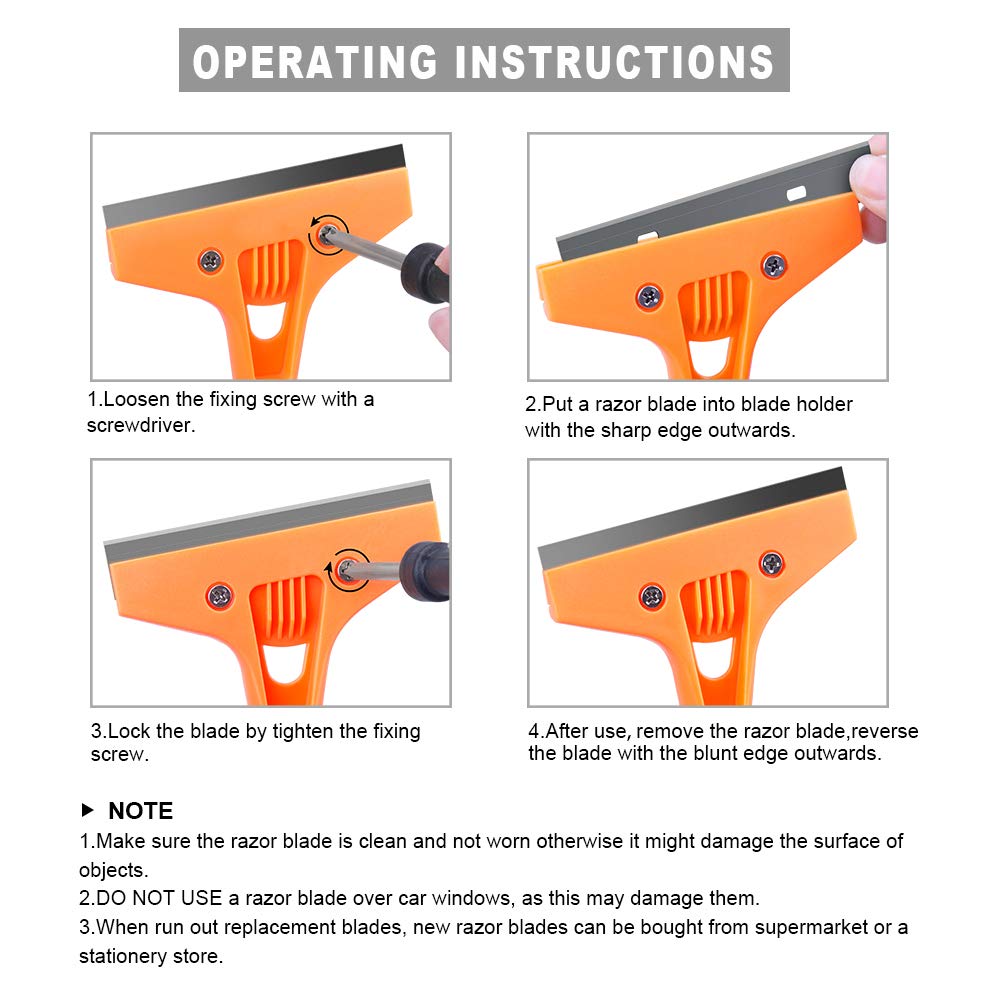 OPERATING INSTRUCTIONS

1.Loosen the fixing screw with a screwdriver.

2.Put a razor blade into blade holder with the sharp edge outwards.

3.Lock the blade by tighten the fixing screw.

4.After use, remove the razor blade,reverse the blade with the blunt edge outwards.

▶ NOTE
1.Make sure the razor blade is clean and not worn otherwise it might damage the surface of objects.
2.DO NOT USE a razor blade over car windows, as this may damage them.
3.When run out replacement blades, new razor blades can be bought from supermarket or a stationery store.