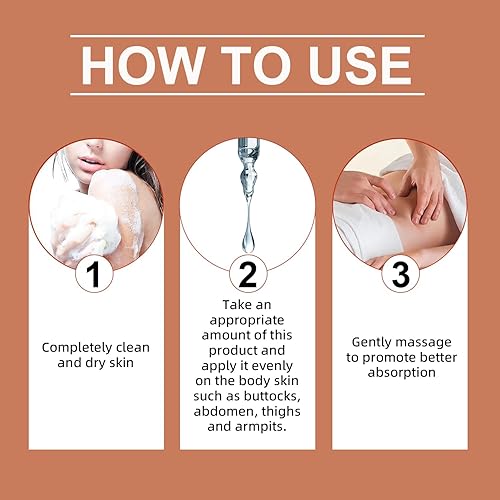 HOW TO USE

1

Completely clean and dry skin

2

Take an appropriate amount of this product and apply it evenly on the body skin such as buttocks, abdomen, thighs and armpits.

3

Gently massage to promote better absorption