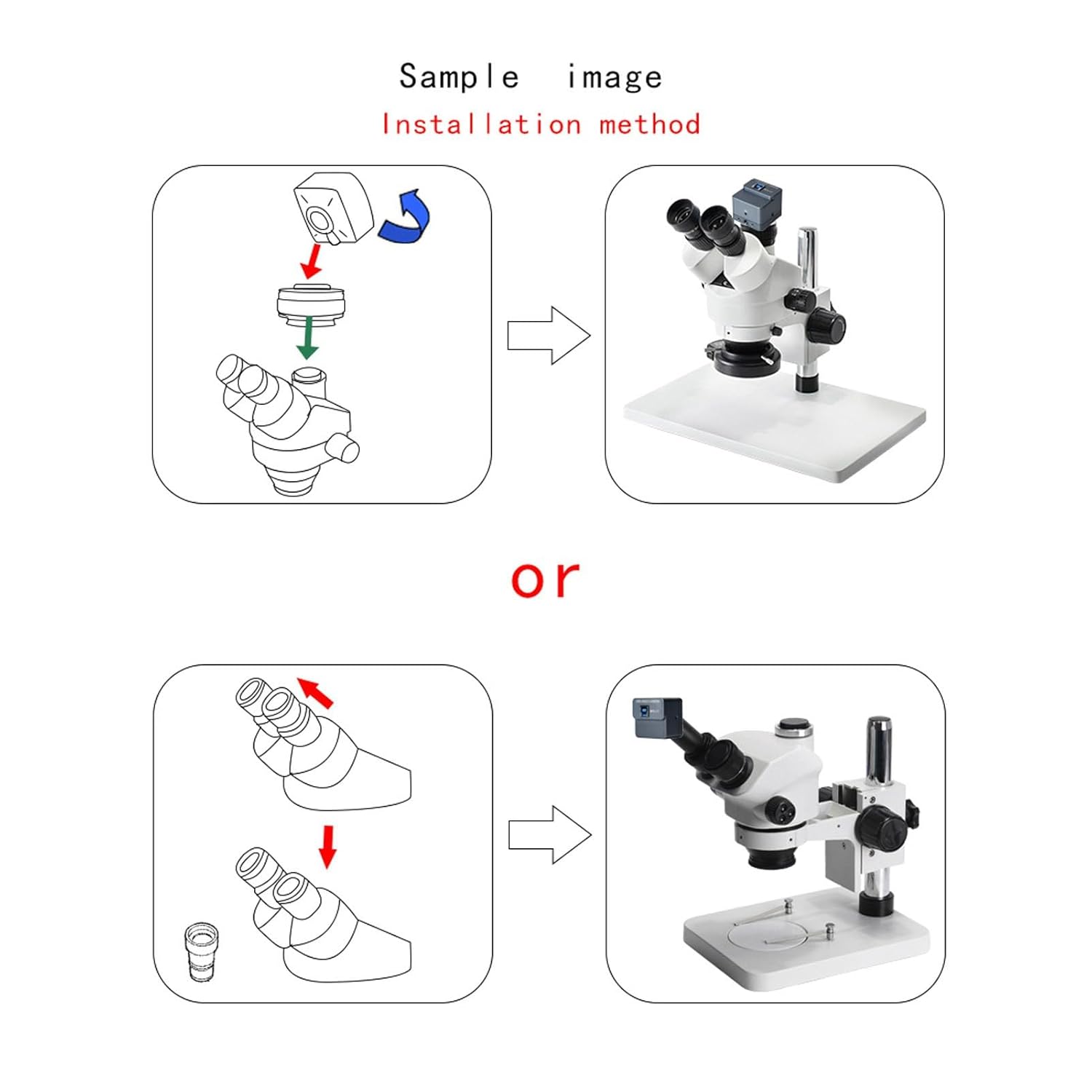 Sample image

Installation method

or