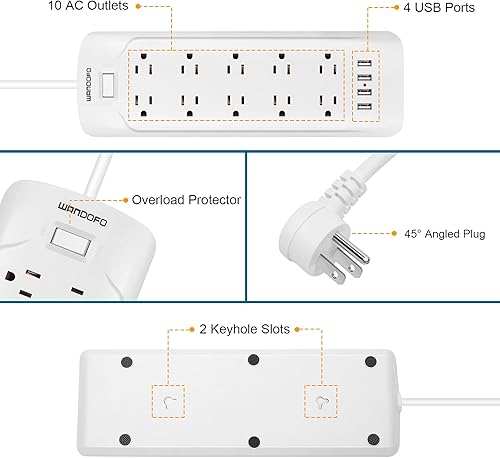 10 AC Outlets

4 USB Ports

WANDOFO

WANDOFO

Overload Protector

45° Angled Plug

2 Keyhole Slots