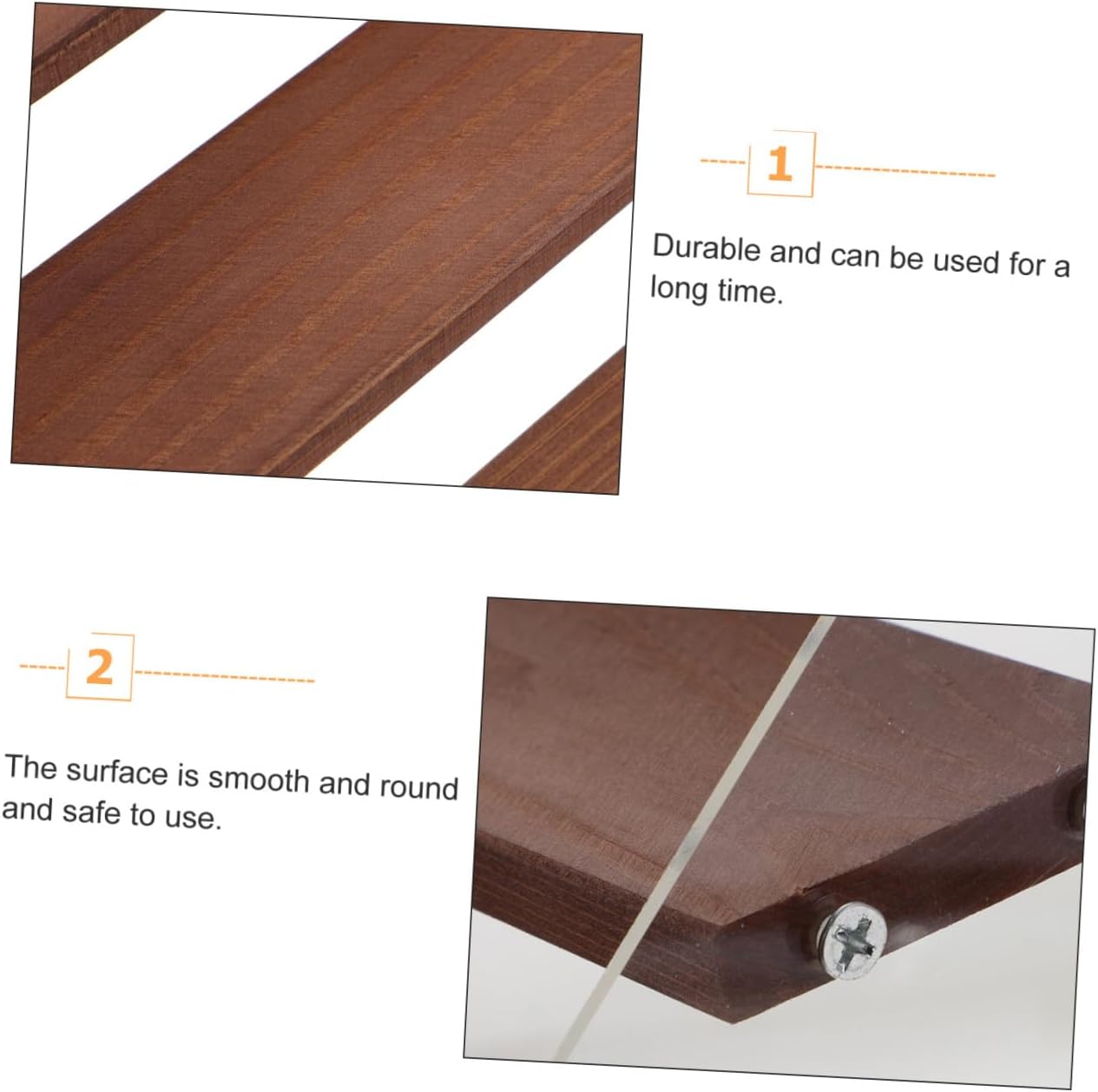 1

Durable and can be used for a long time.

2

The surface is smooth and round and safe to use.