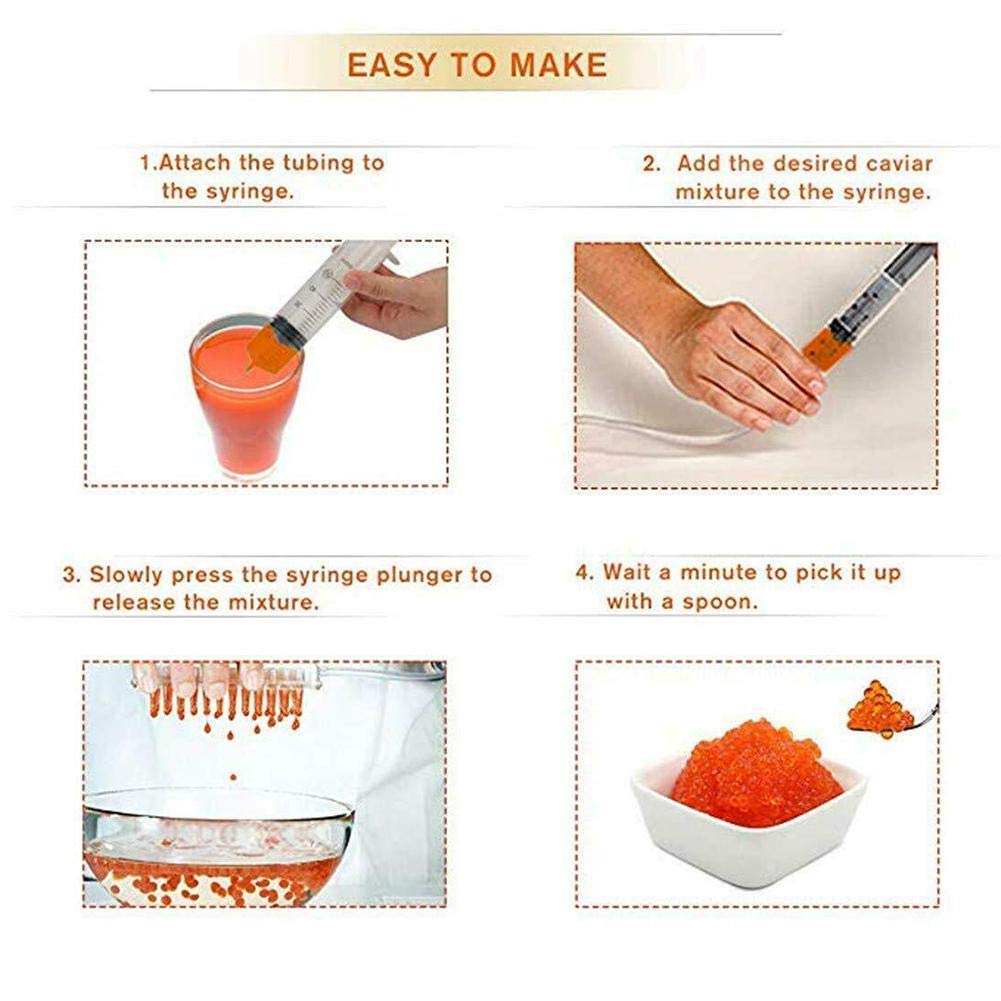 EASY TO MAKE

1.Attach the tubing to the syringe.

2. Add the desired caviar mixture to the syringe.

3. Slowly press the syringe plunger to release the mixture.

4. Wait a minute to pick it up with a spoon.