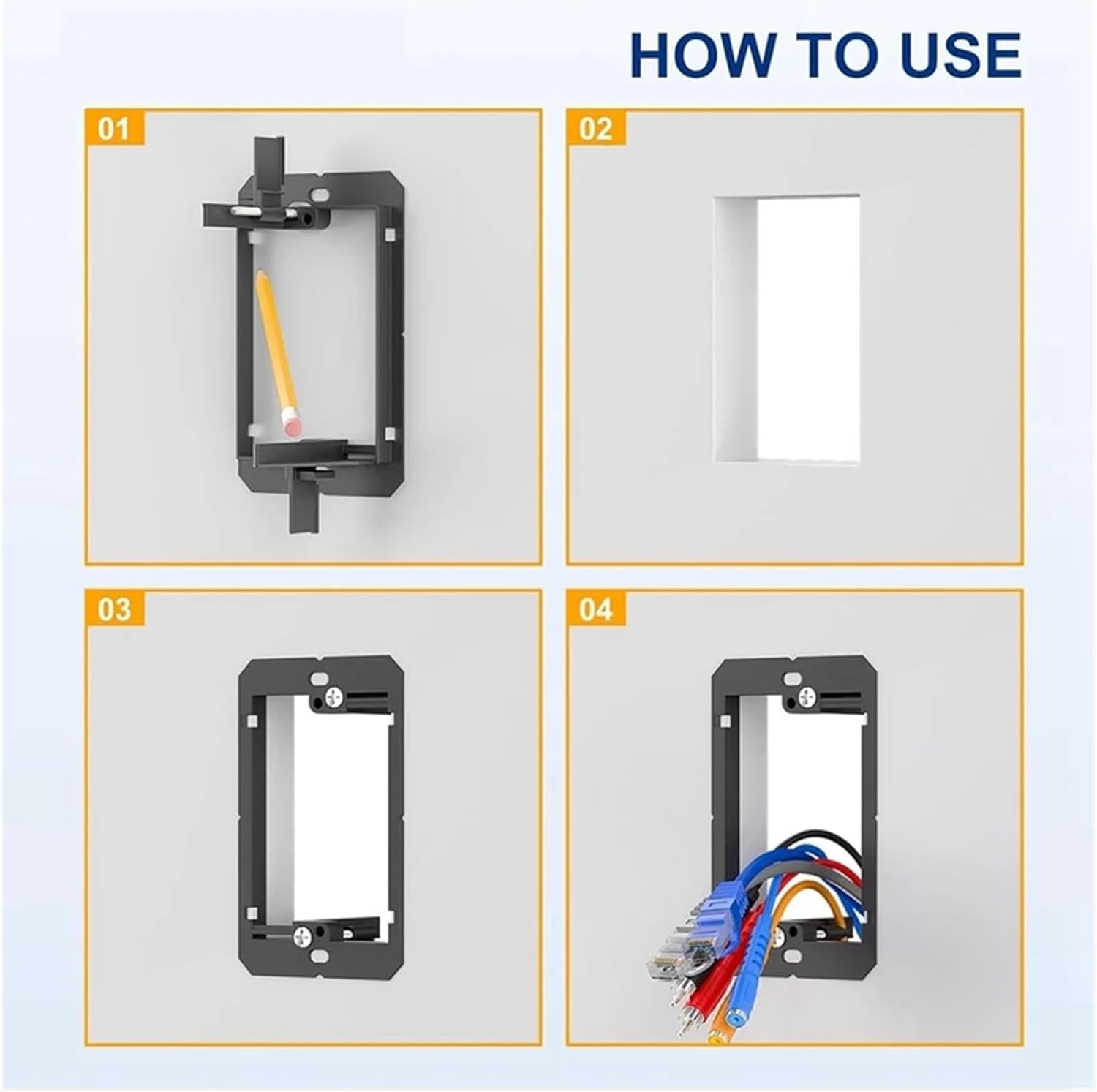 HOW TO USE

01

02

03

04