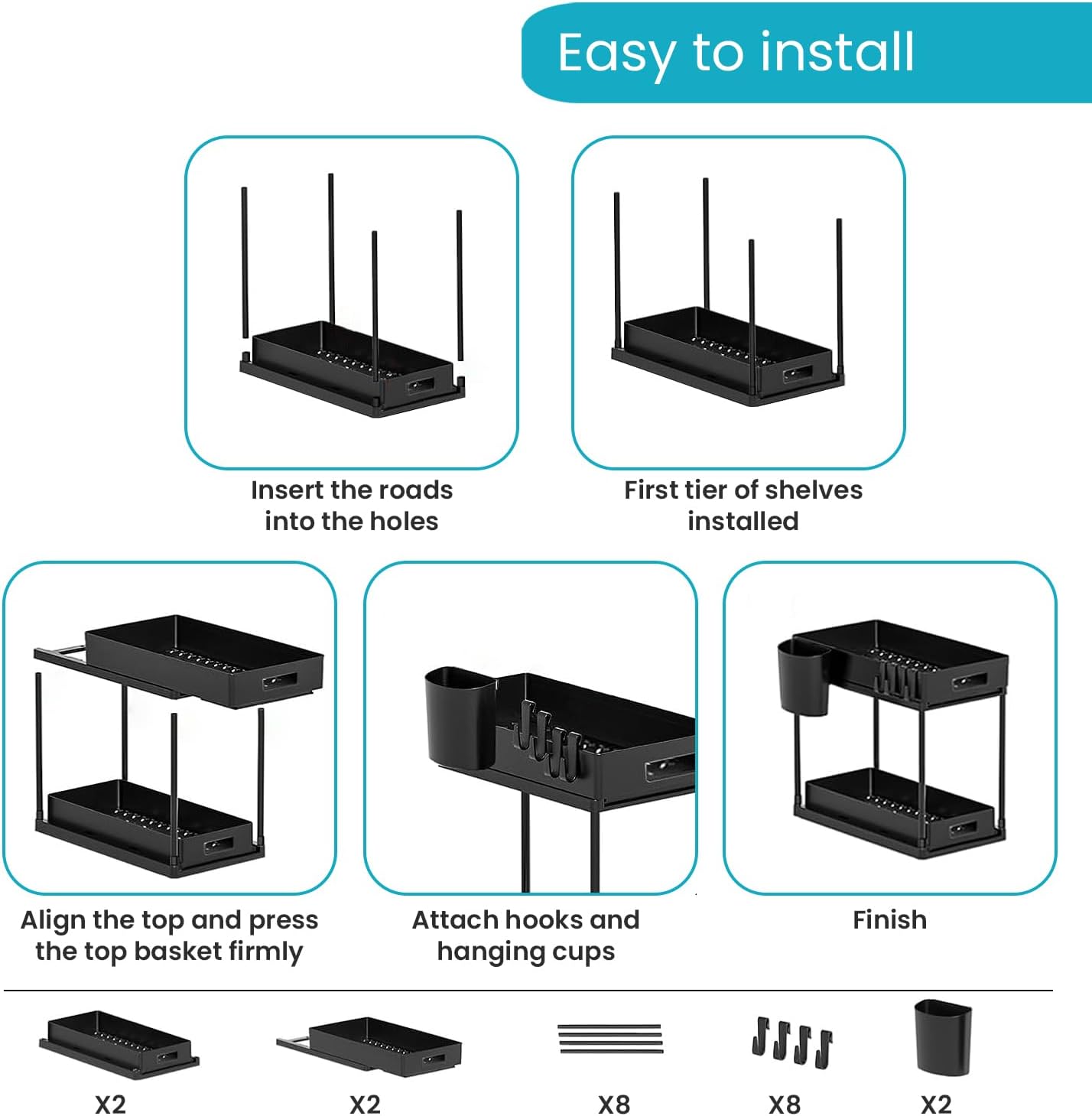 Easy to install

Insert the roads into the holes

First tier of shelves installed

Align the top and press the top basket firmly

Attach hooks and hanging cups

Finish

X2

X2

X8

X8

X2